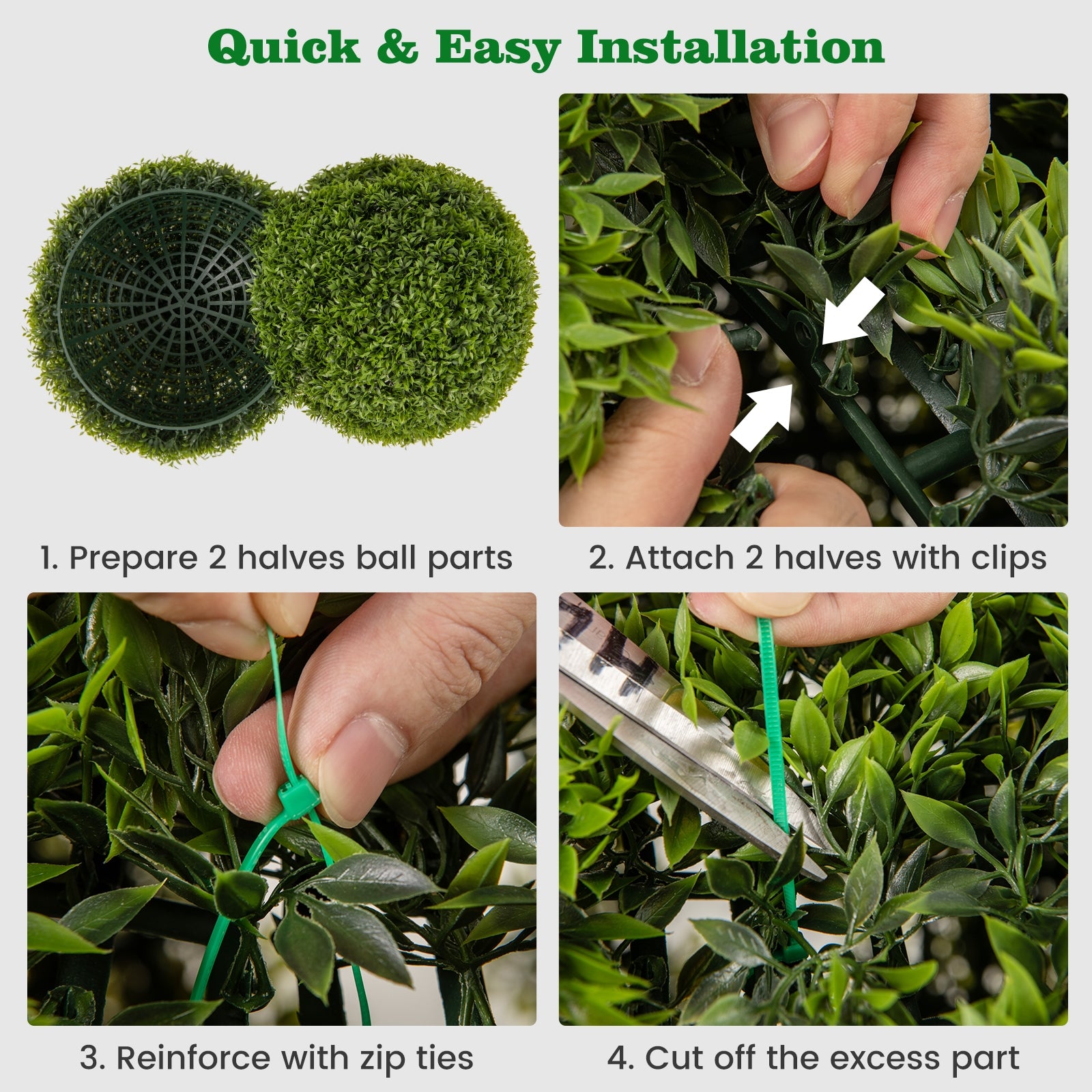 Quick & Easy Installation

1. Prepare 2 halves ball parts

2. Attach 2 halves with clips

3. Reinforce with zip ties

4. Cut off the excess part