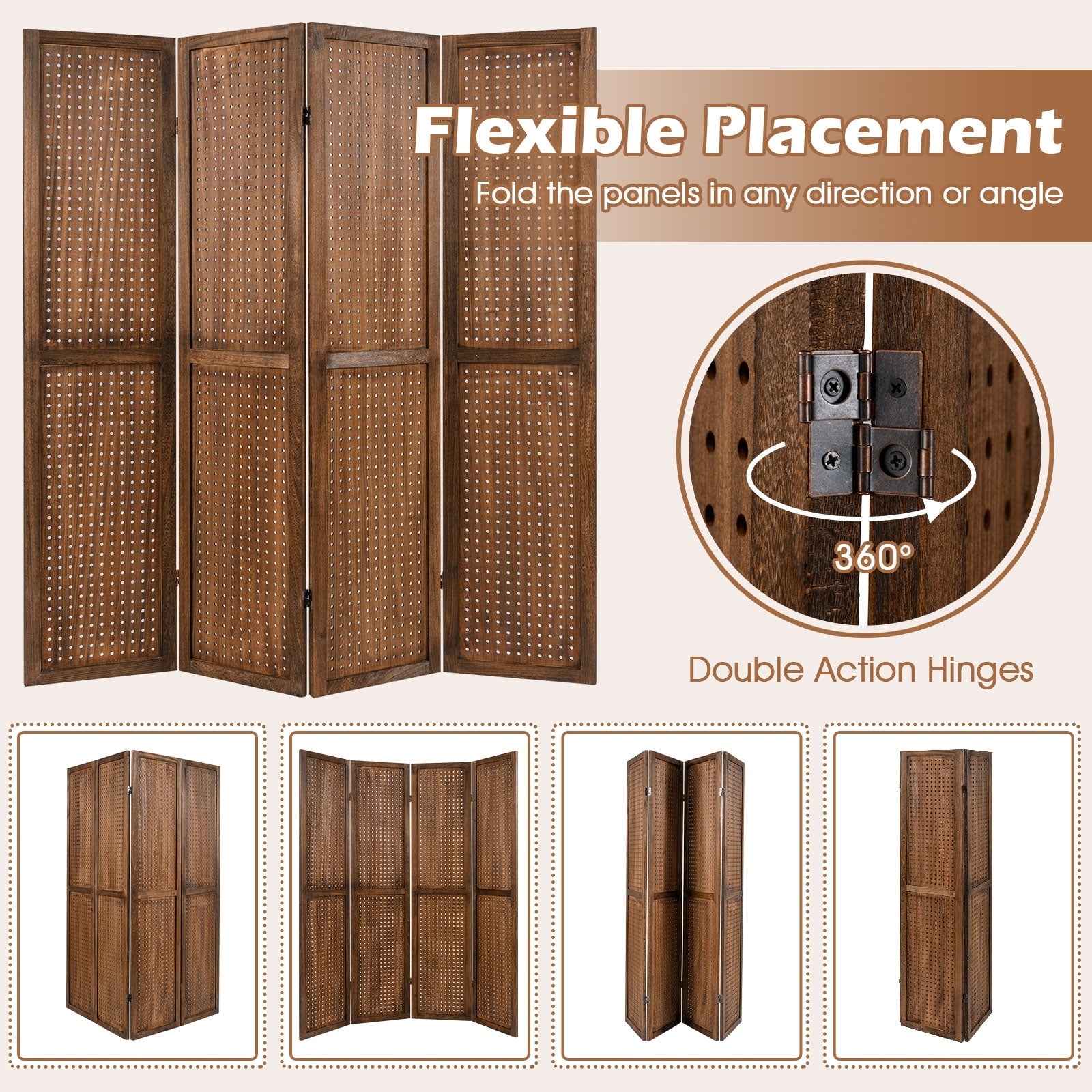 Flexible Placement
Fold the panels in any direction or angle

360°

Double Action Hinges