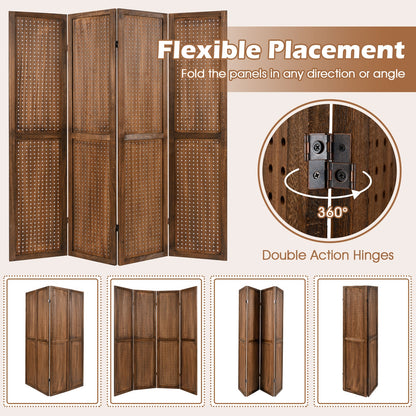 Flexible Placement
Fold the panels in any direction or angle

360°

Double Action Hinges