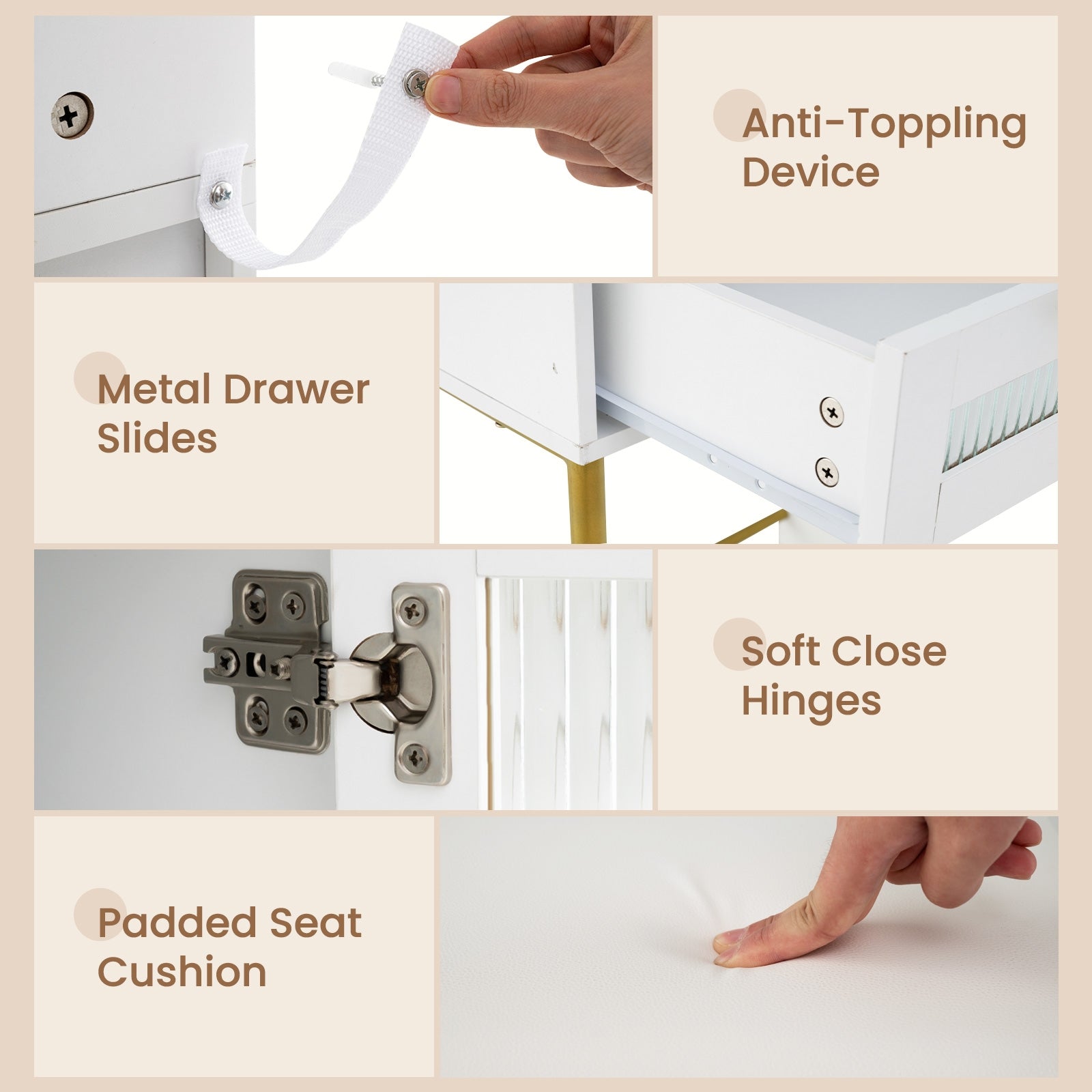 Anti-Toppling Device

Metal Drawer Slides

Soft Close Hinges

Padded Seat Cushion