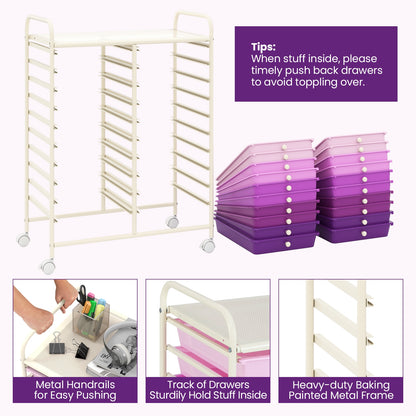 Tips:
When stuff inside, please timely push back drawers to avoid toppling over.

Metal Handrails for Easy Pushing

Track of Drawers Sturdily Hold Stuff Inside

Heavy-duty Baking Painted Metal Frame