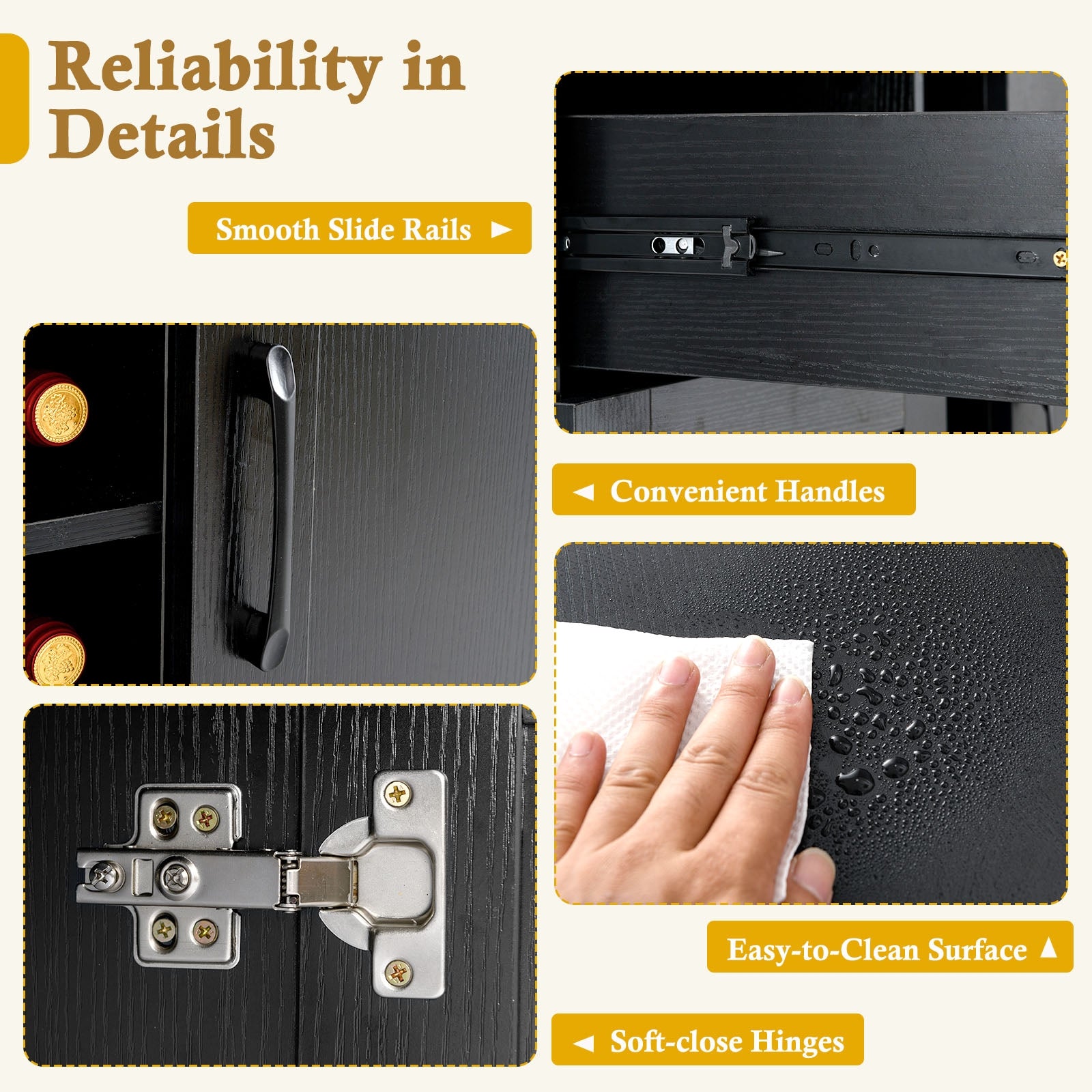 Reliability in Details

Smooth Slide Rails ►

◄ Convenient Handles

Easy-to-Clean Surface ▲

◄ Soft-close Hinges