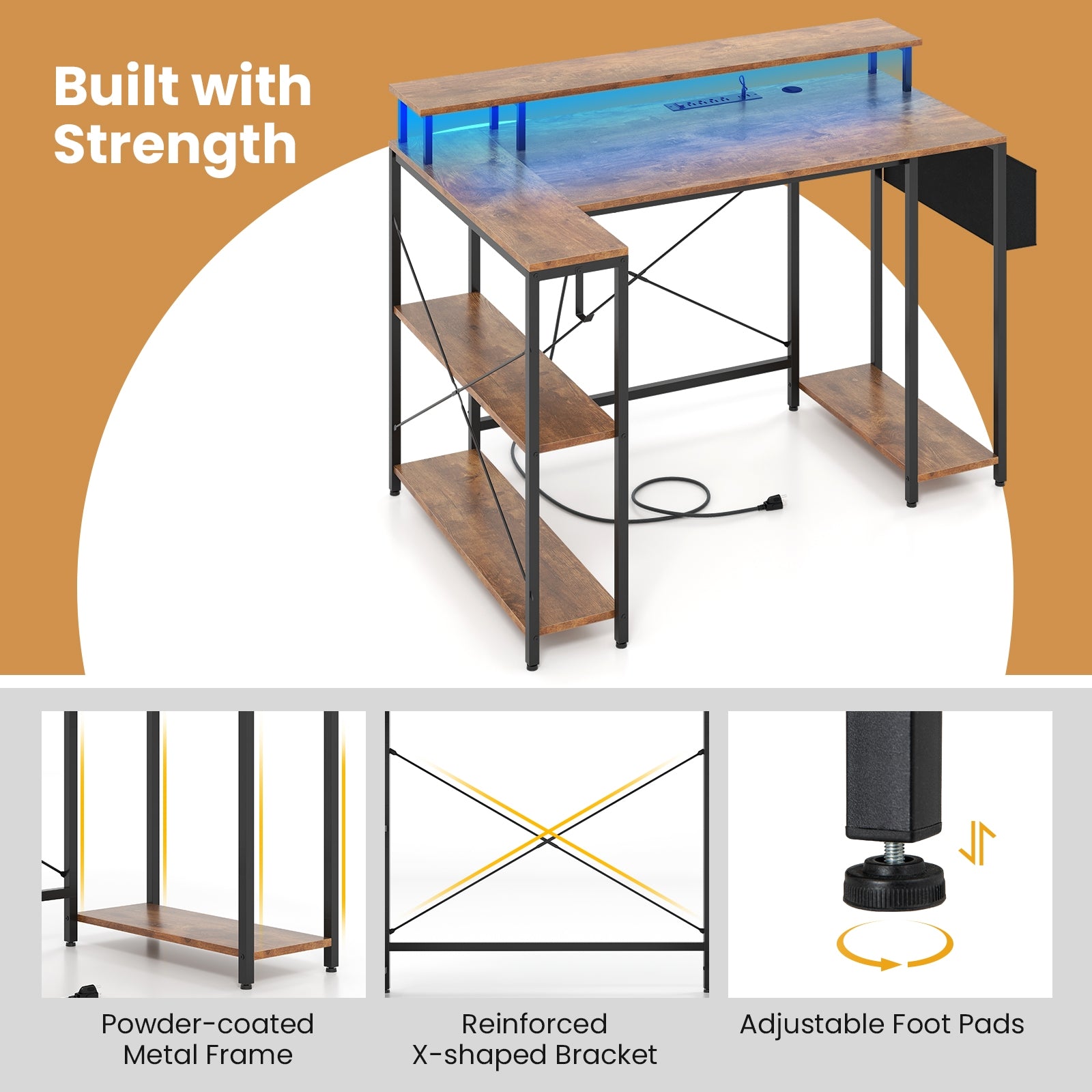 Built with Strength

Powder-coated Metal Frame

Reinforced X-shaped Bracket

Adjustable Foot Pads