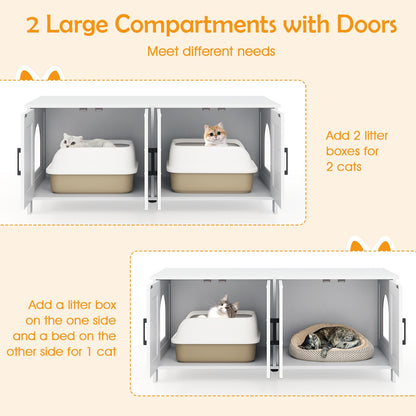 2 Large Compartments with Doors

Meet different needs

Add 2 litter boxes for 2 cats

Add a litter box on the one side and a bed on the other side for 1 cat