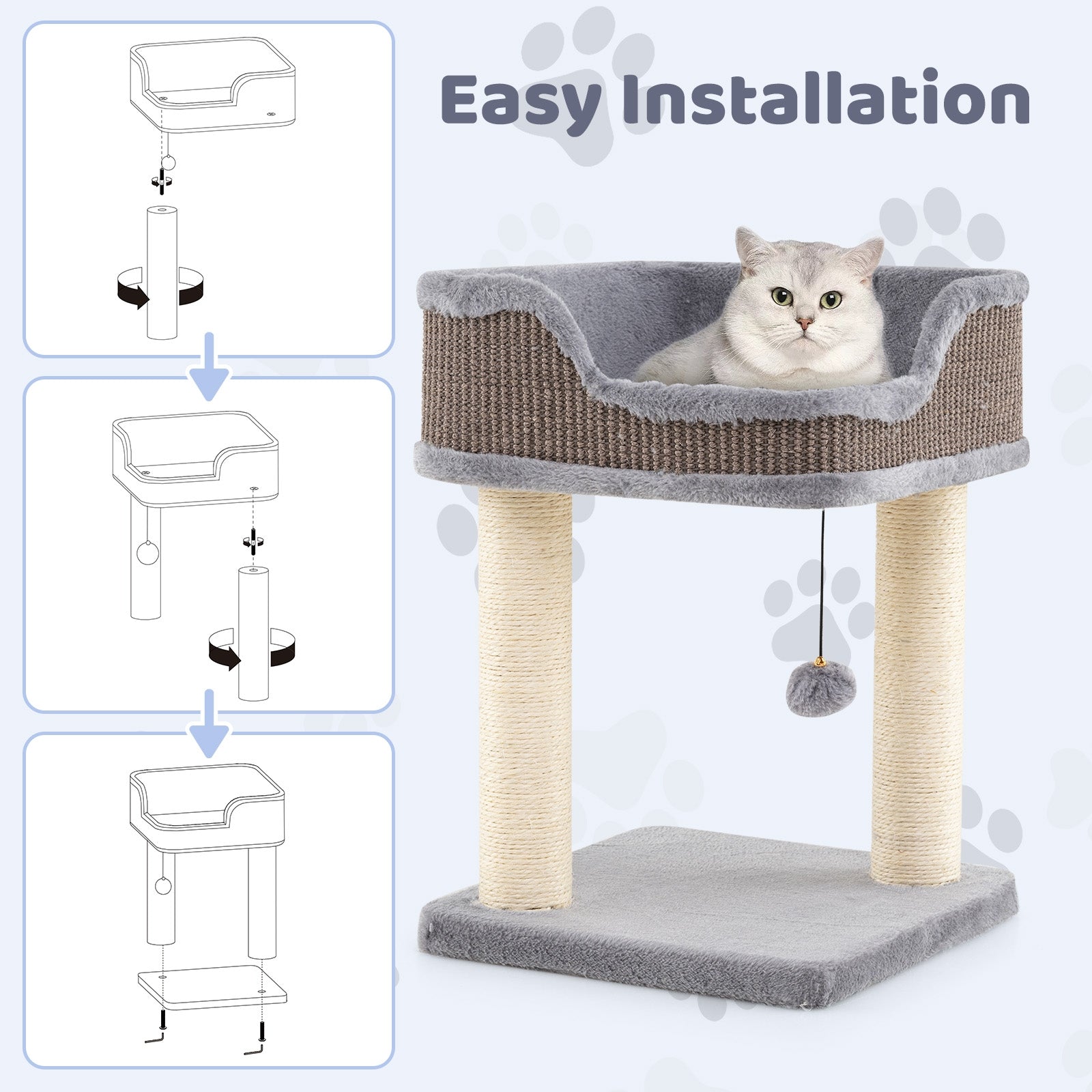 Easy Installation