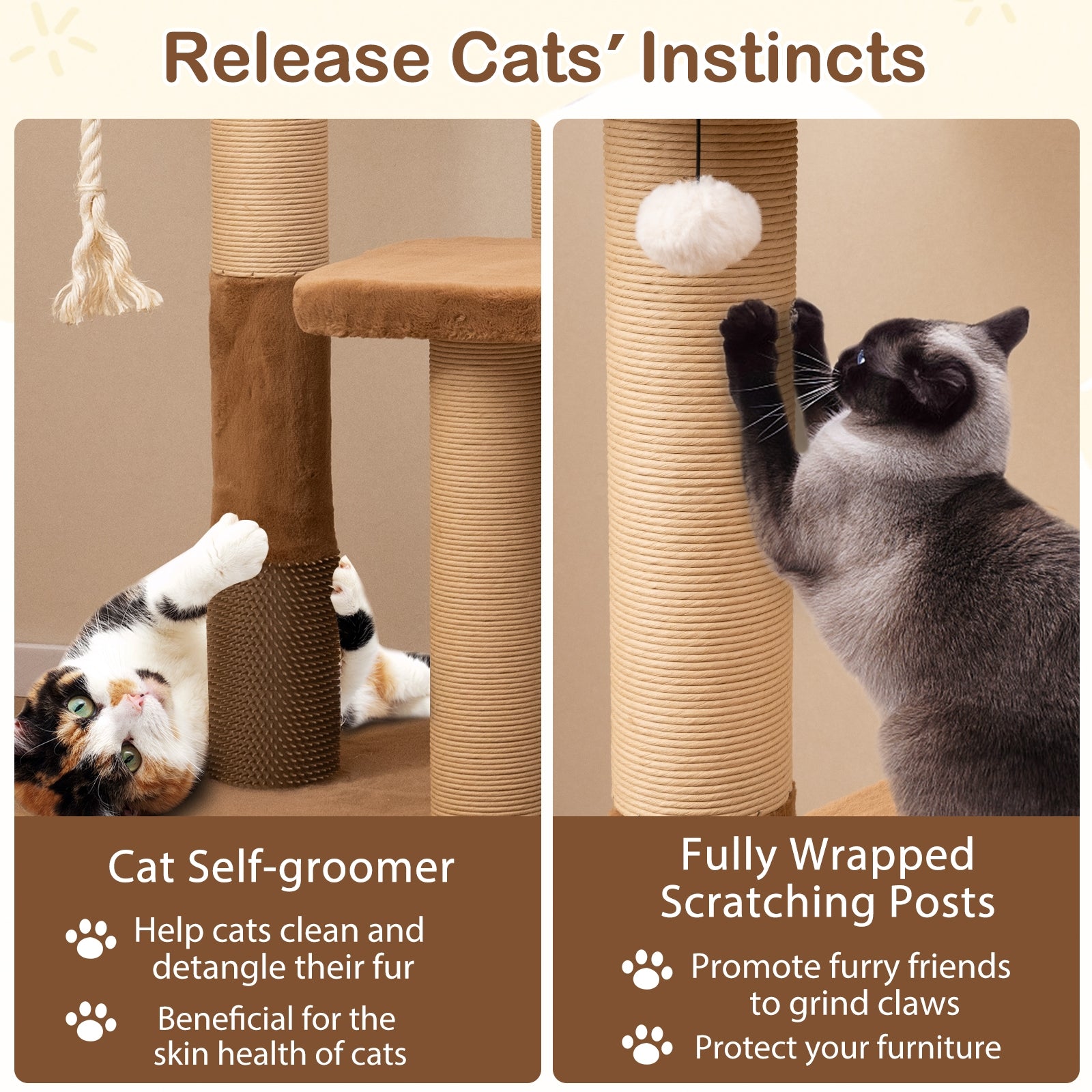 Release Cats' Instincts

Cat Self-groomer

Help cats clean and detangle their fur

Beneficial for the skin health of cats

Fully Wrapped Scratching Posts

Promote furry friends to grind claws

Protect your furniture