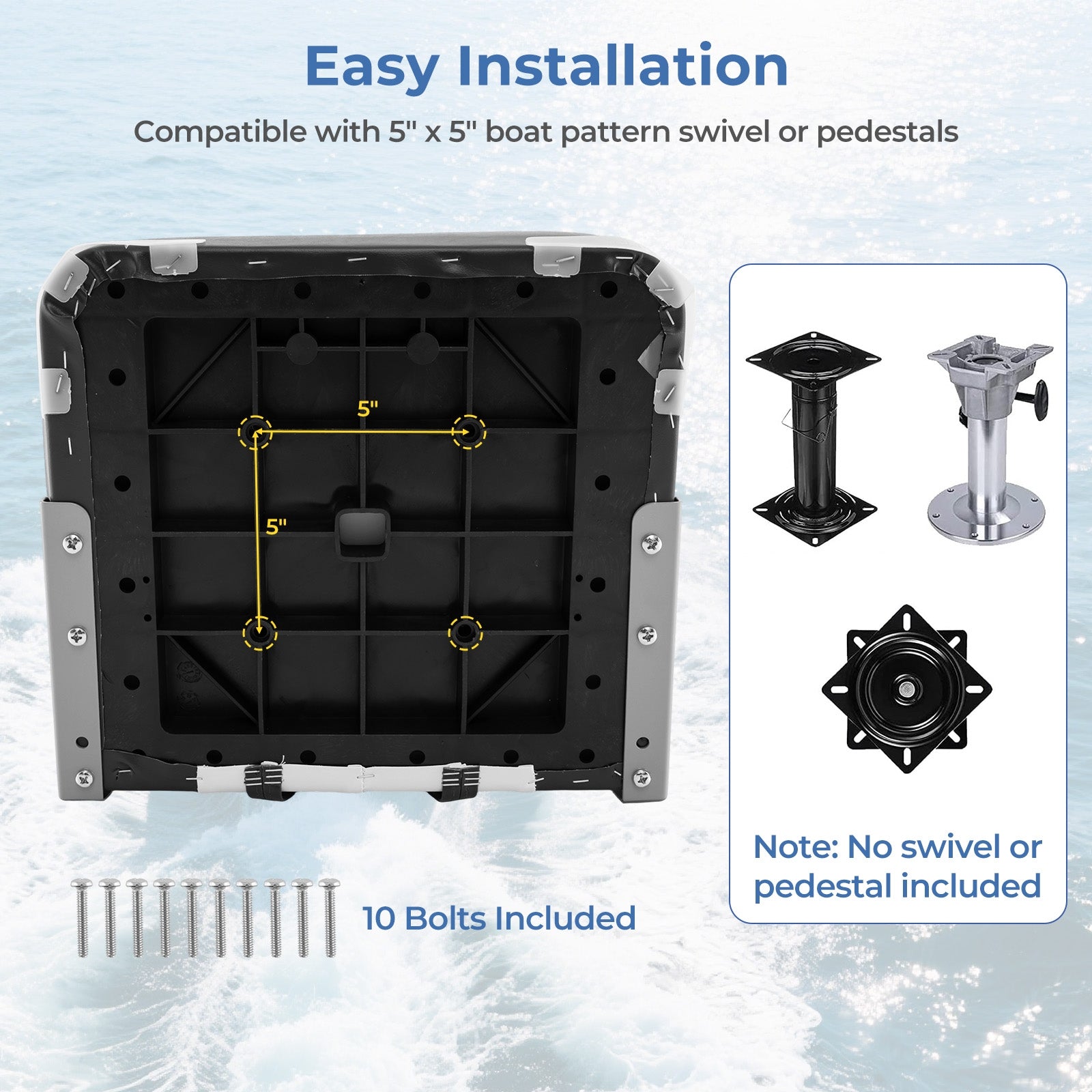 Easy Installation

Compatible with 5" x 5" boat pattern swivel or pedestals

5"

5"

Note: No swivel or pedestal included

10 Bolts Included