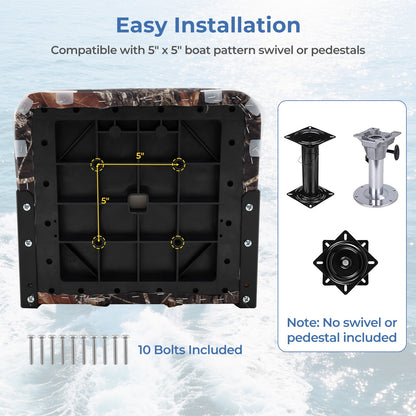 Easy Installation

Compatible with 5" x 5" boat pattern swivel or pedestals

5"

5"

Note: No swivel or pedestal included

10 Bolts Included