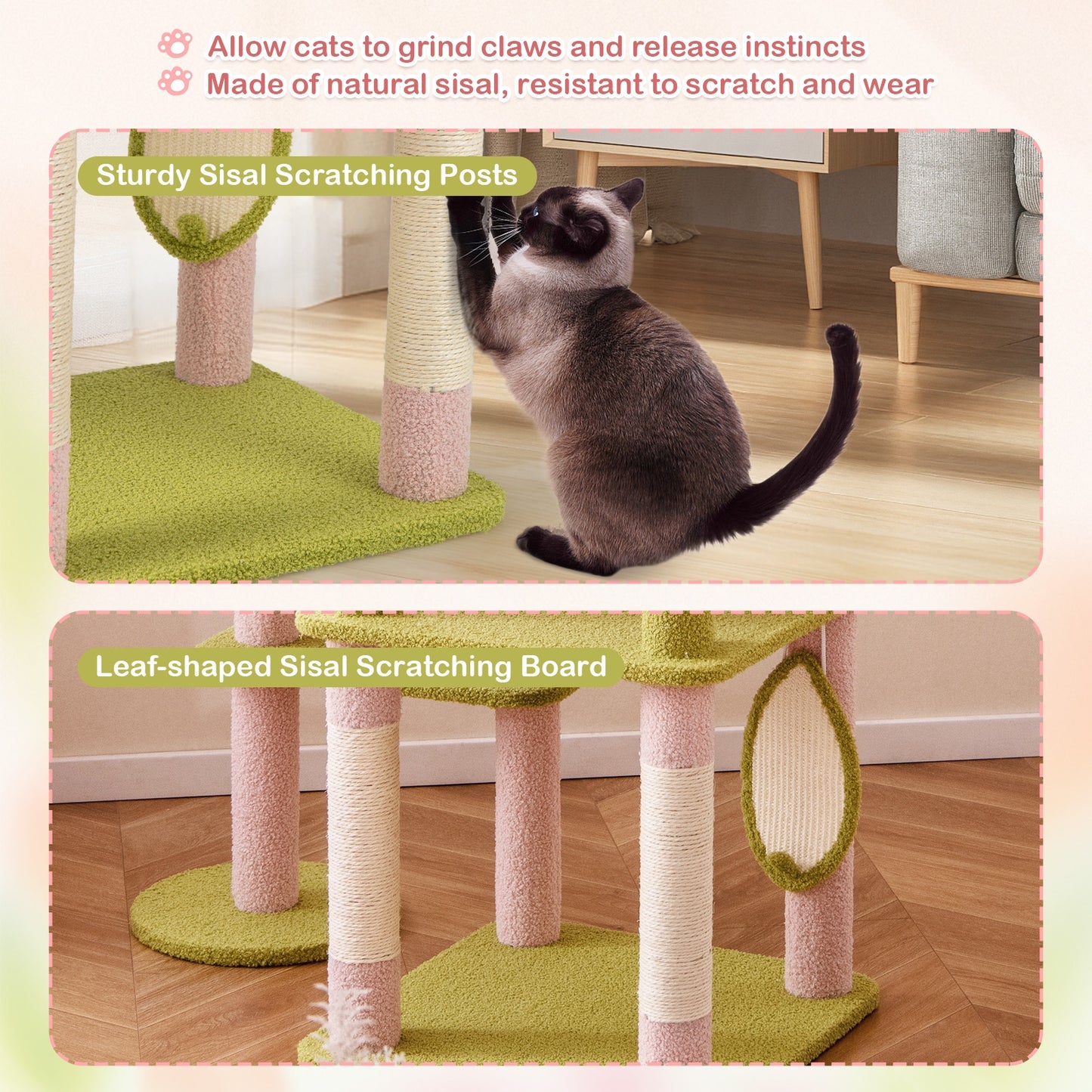 Allow cats to grind claws and release instincts
Made of natural sisal, resistant to scratch and wear

Sturdy Sisal Scratching Posts

Leaf-shaped Sisal Scratching Board