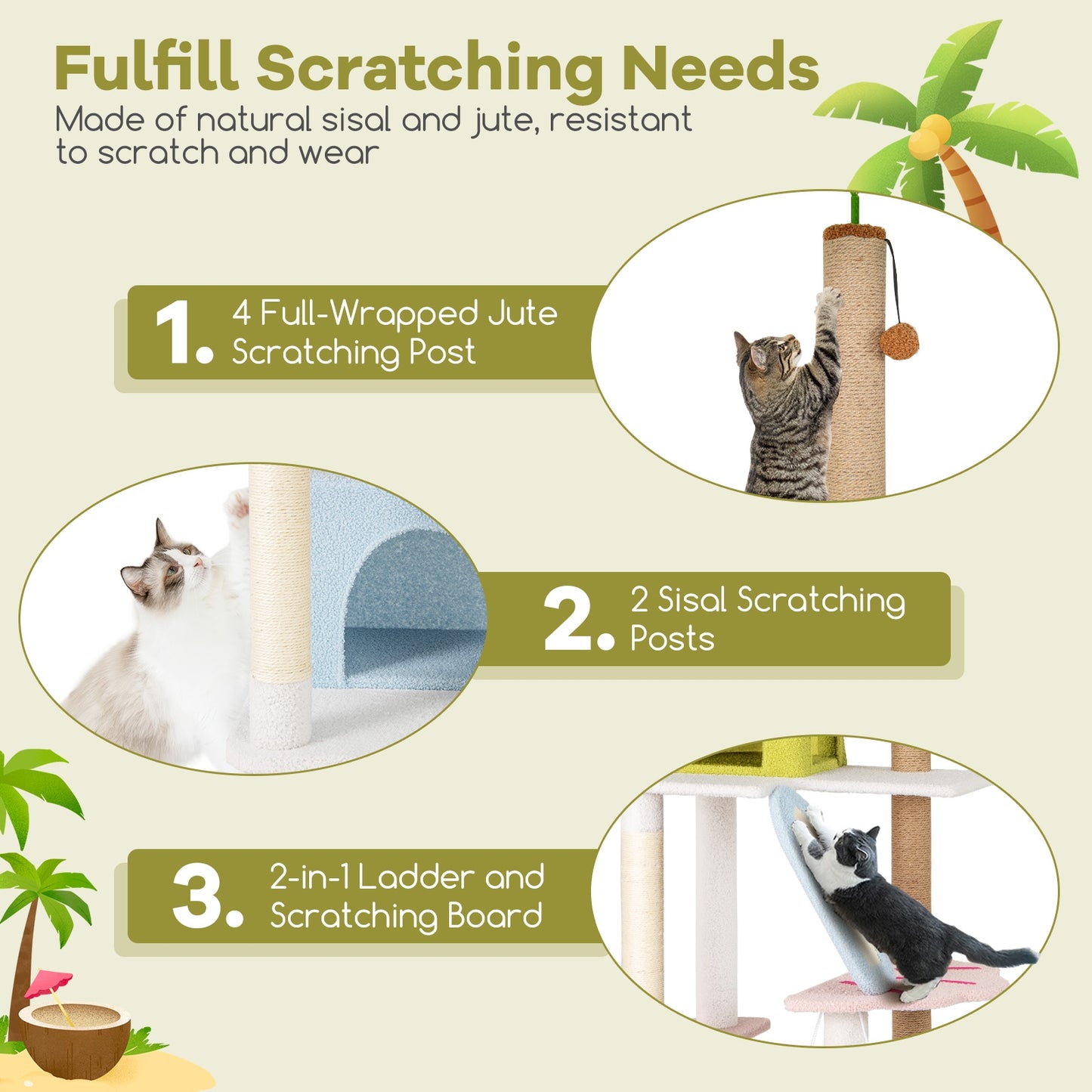 Fulfill Scratching Needs
Made of natural sisal and jute, resistant to scratch and wear

1. 4 Full-Wrapped Jute Scratching Post

2. 2 Sisal Scratching Posts

3. 2-in-1 Ladder and Scratching Board