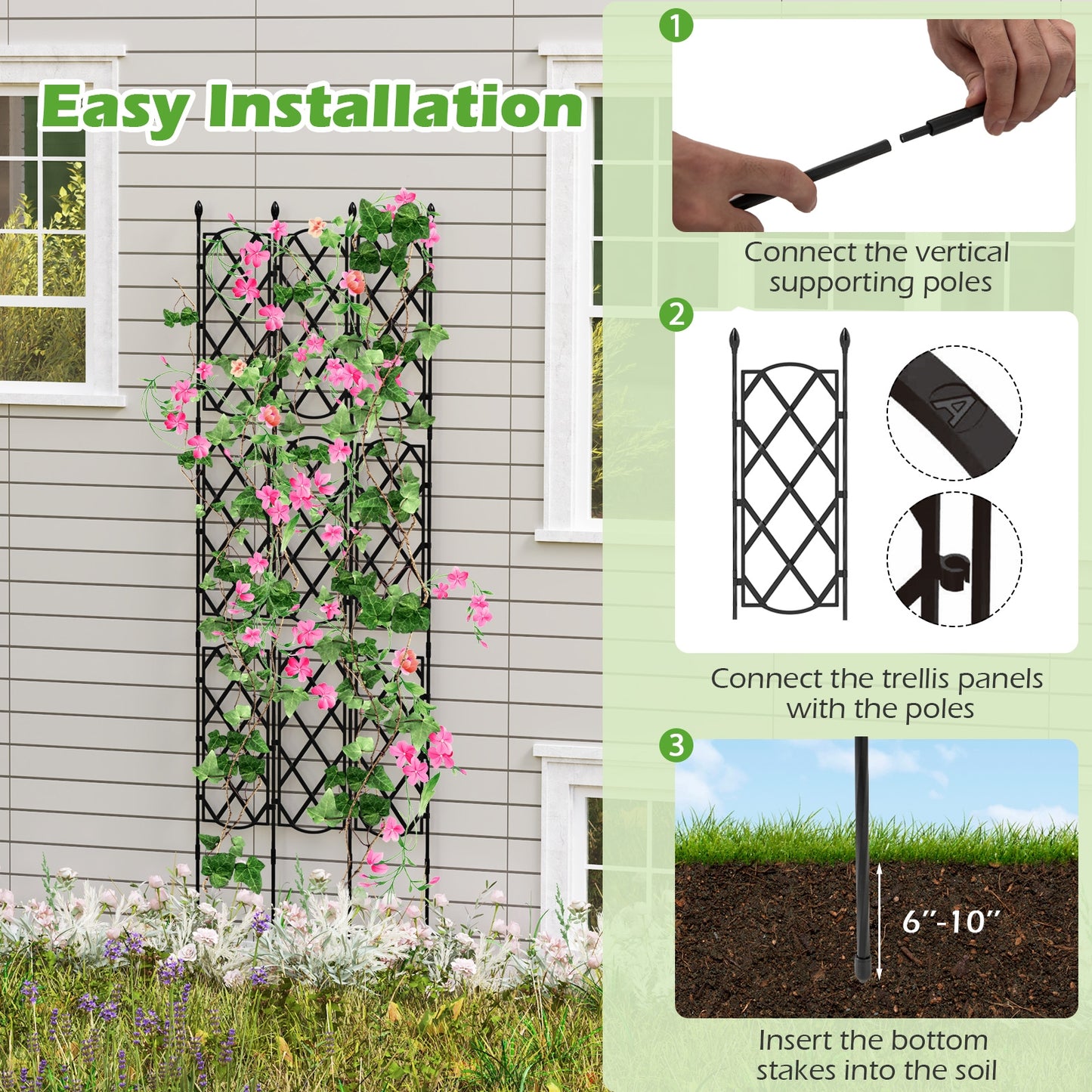 Easy Installation

1

Connect the vertical supporting poles

2

A

Connect the trellis panels with the poles

3

6"-10"

Insert the bottom stakes into the soil