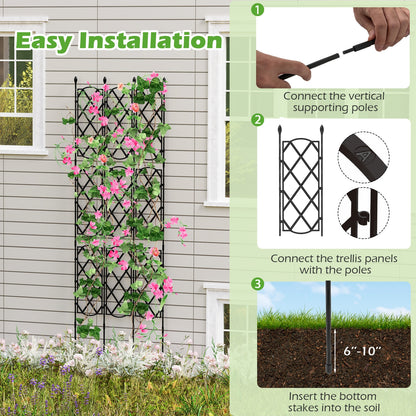 Easy Installation

1

Connect the vertical supporting poles

2

A

Connect the trellis panels with the poles

3

6"-10"

Insert the bottom stakes into the soil