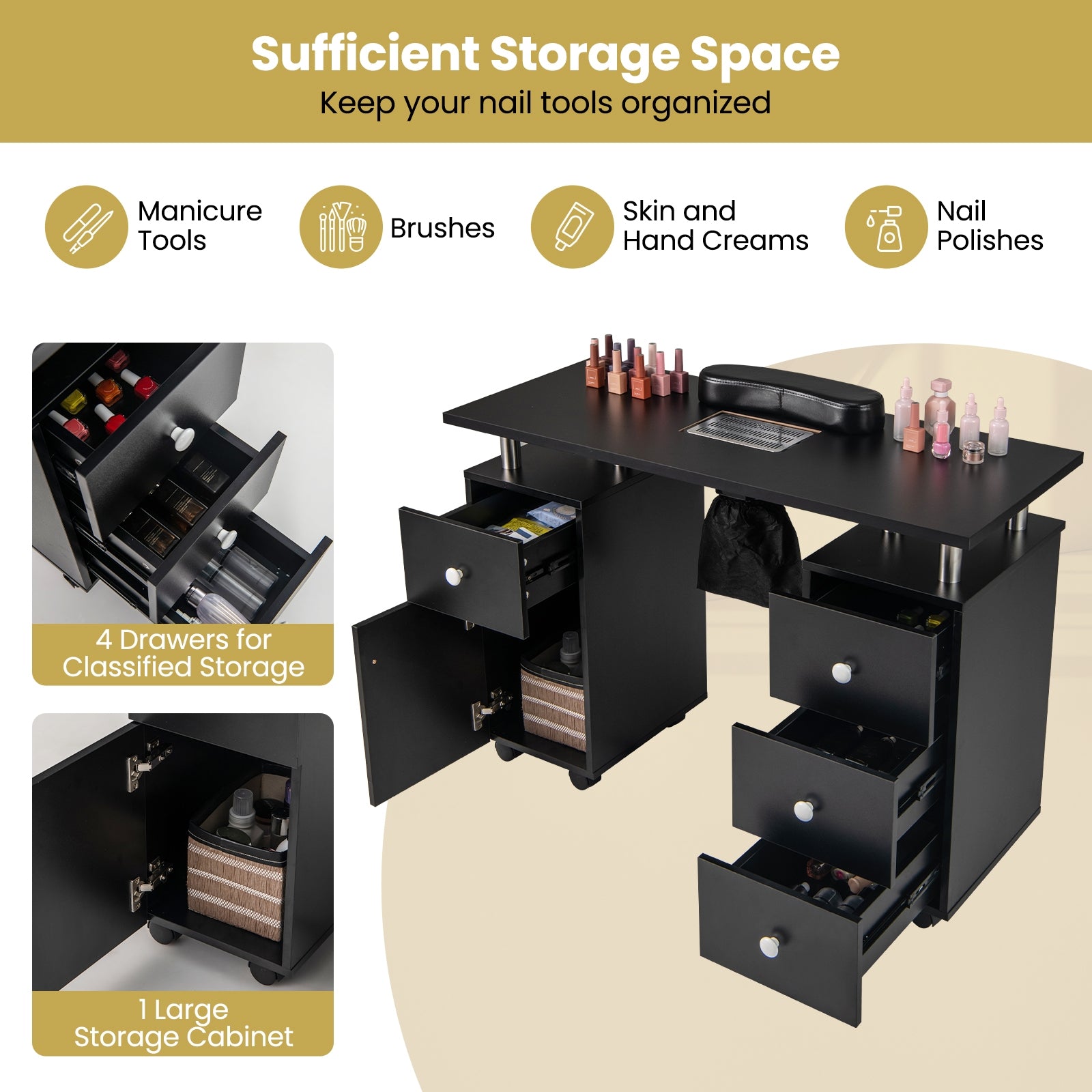 Sufficient Storage Space
Keep your nail tools organized

Manicure Tools

Brushes

Skin and Hand Creams

Nail Polishes

4 Drawers for Classified Storage

1 Large Storage Cabinet