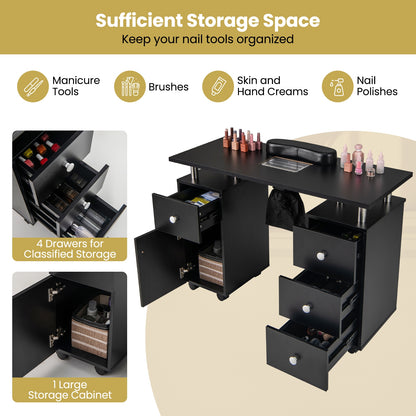 Sufficient Storage Space
Keep your nail tools organized

Manicure Tools

Brushes

Skin and Hand Creams

Nail Polishes

4 Drawers for Classified Storage

1 Large Storage Cabinet