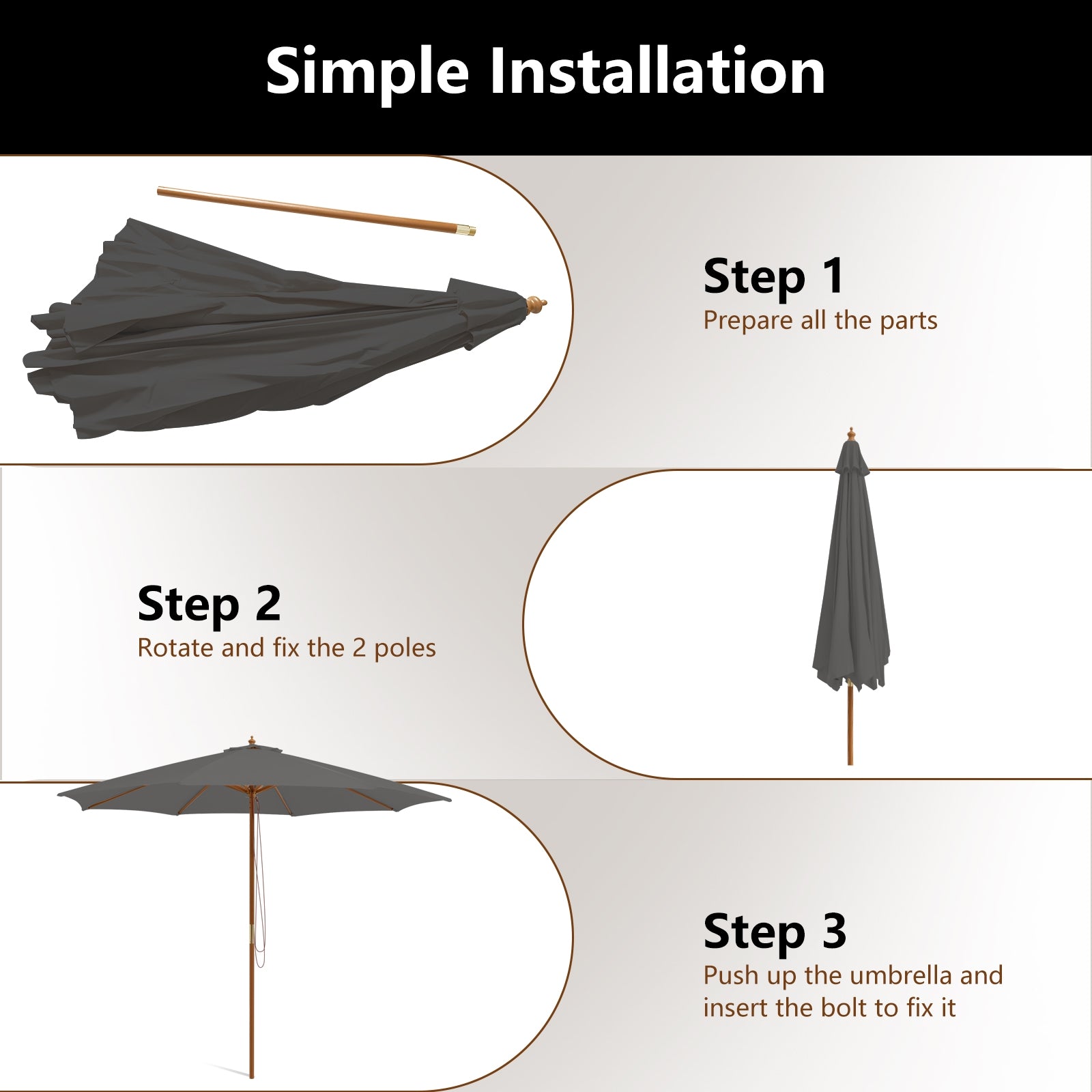 Simple Installation

Step 1
Prepare all the parts

Step 2
Rotate and fix the 2 poles

Step 3
Push up the umbrella and insert the bolt to fix it