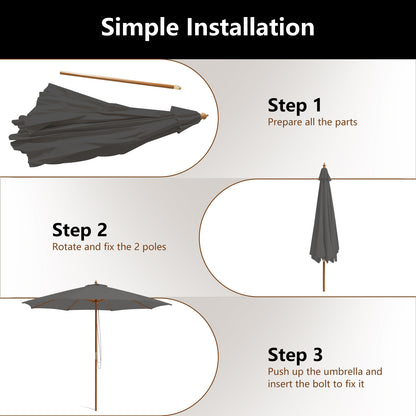 Simple Installation

Step 1
Prepare all the parts

Step 2
Rotate and fix the 2 poles

Step 3
Push up the umbrella and insert the bolt to fix it