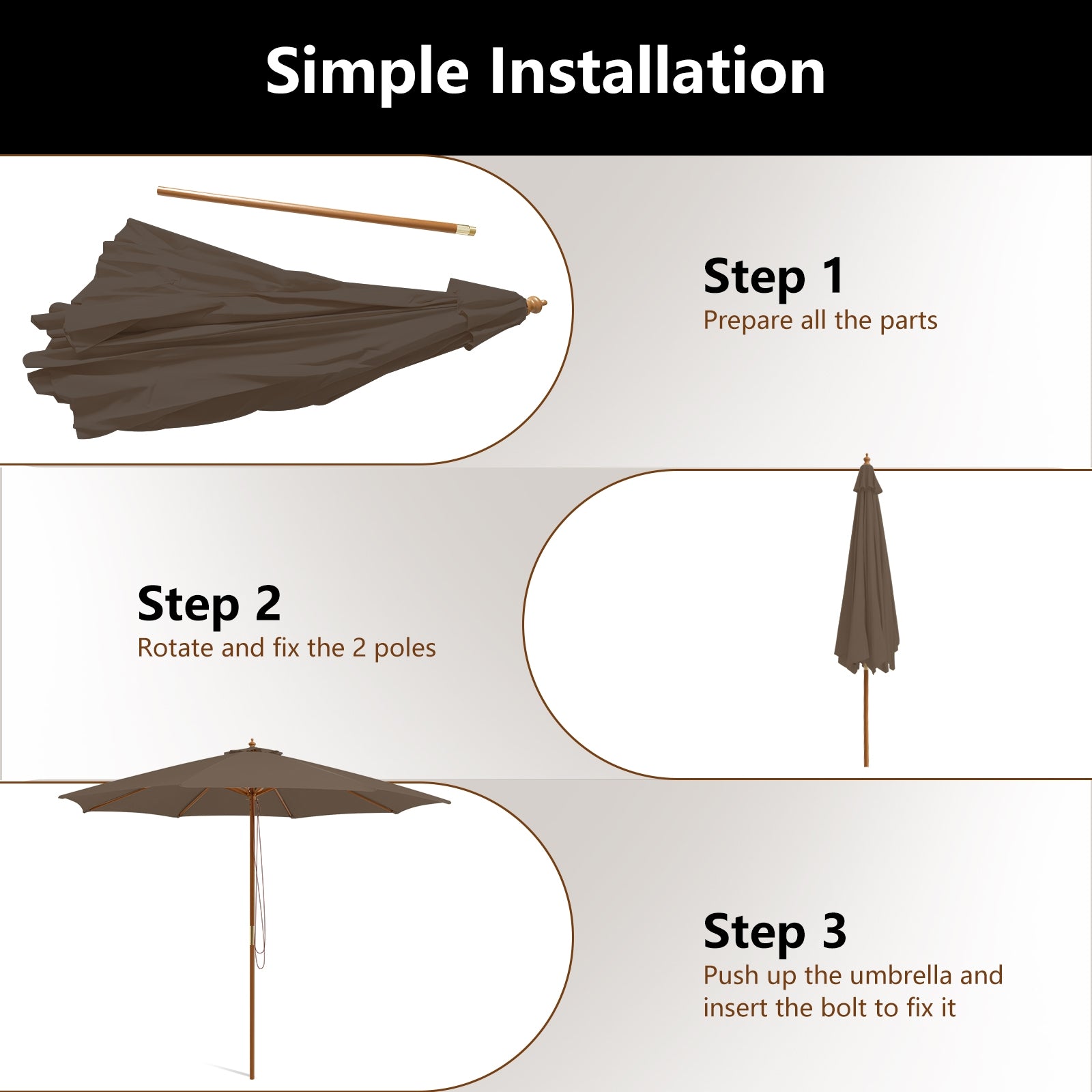 Simple Installation

Step 1
Prepare all the parts

Step 2
Rotate and fix the 2 poles

Step 3
Push up the umbrella and insert the bolt to fix it