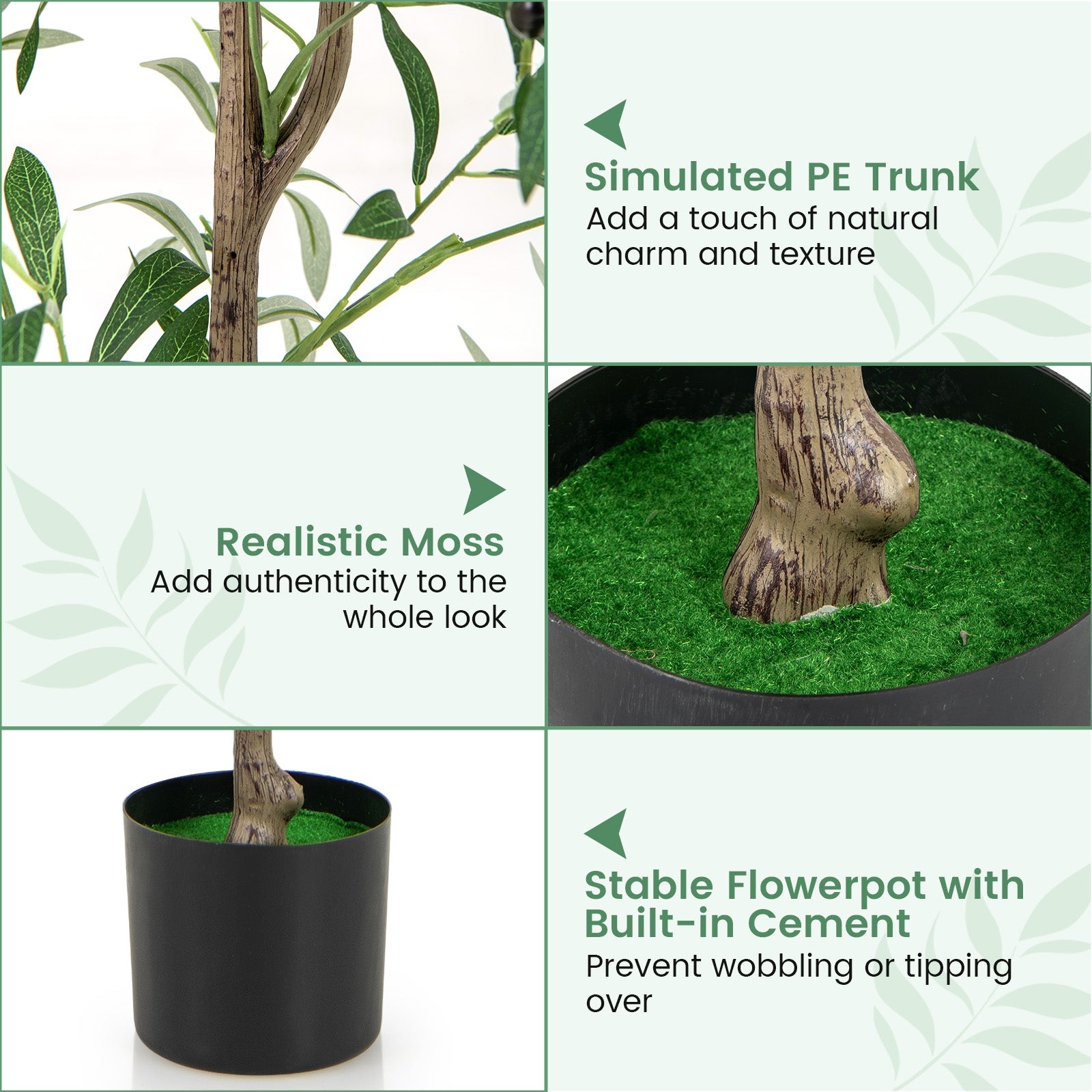 Simulated PE Trunk
Add a touch of natural charm and texture

Realistic Moss
Add authenticity to the whole look

Stable Flowerpot with Built-in Cement
Prevent wobbling or tipping over