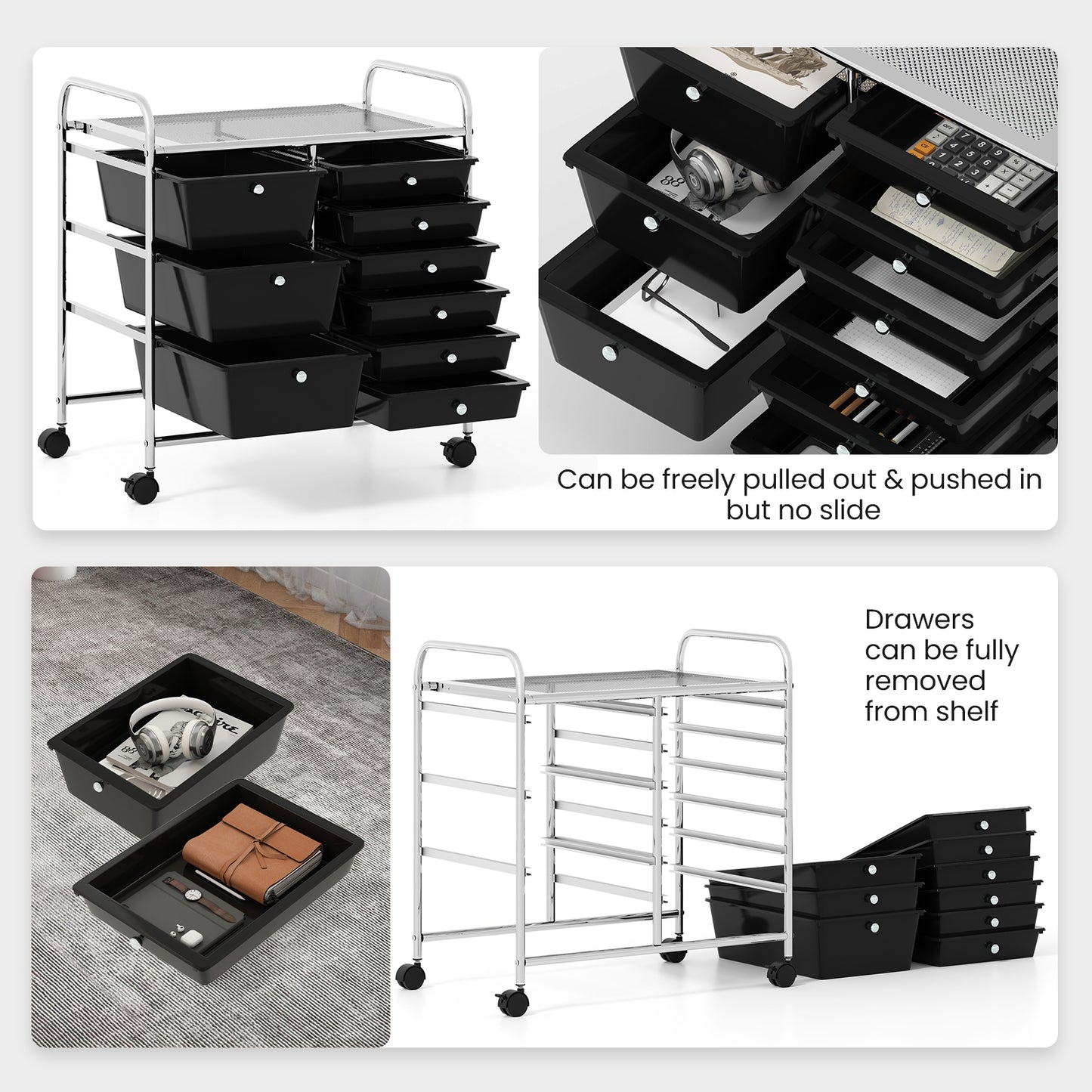 Can be freely pulled out & pushed in but no slide

Drawers can be fully removed from shelf