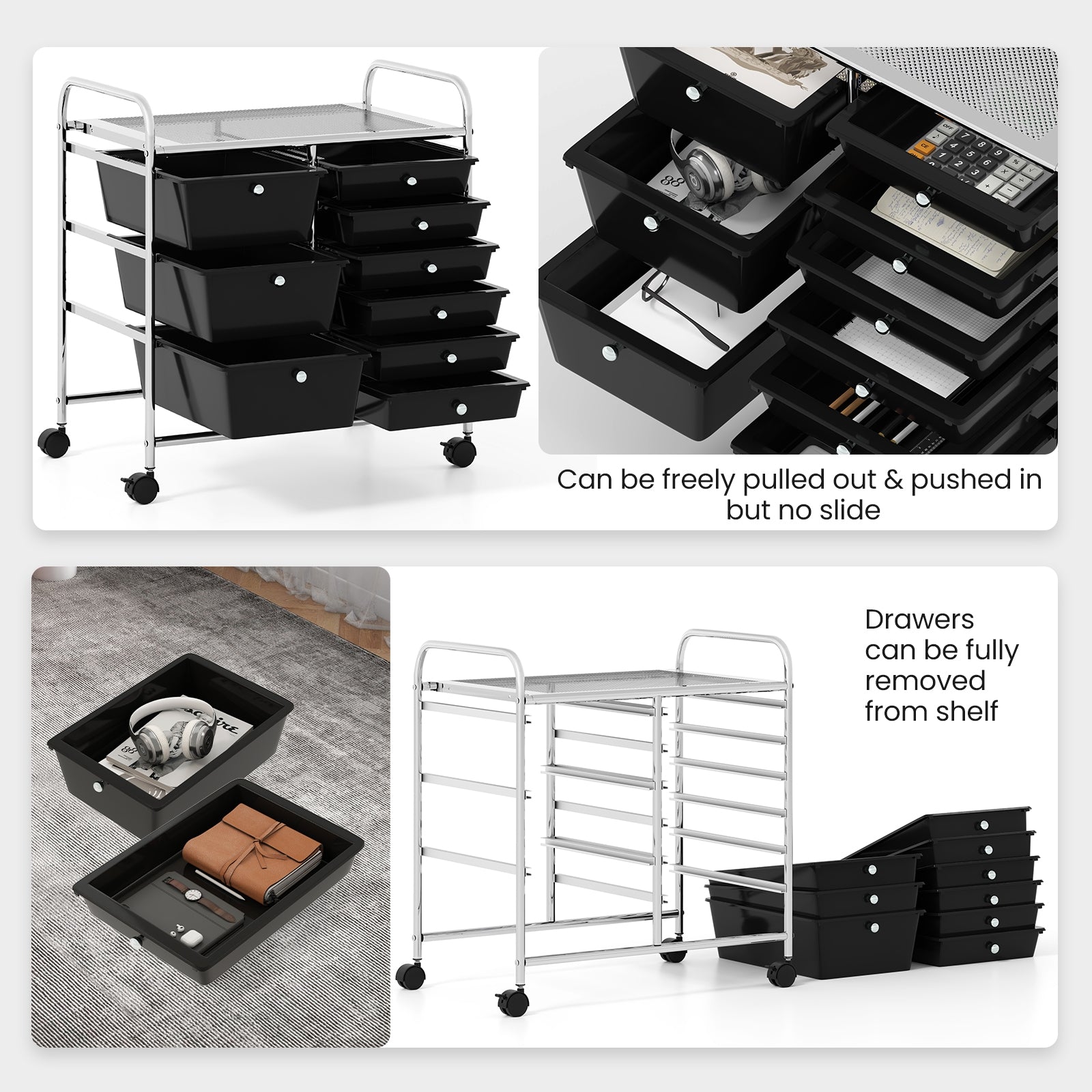 Can be freely pulled out & pushed in but no slide

Drawers can be fully removed from shelf