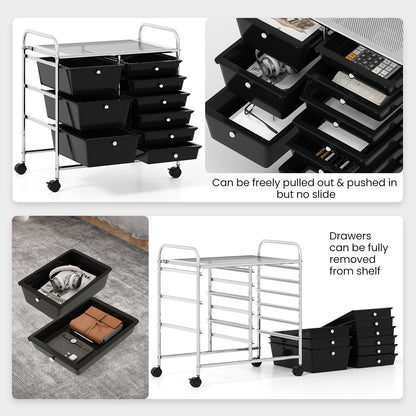 Can be freely pulled out & pushed in but no slide

Drawers can be fully removed from shelf