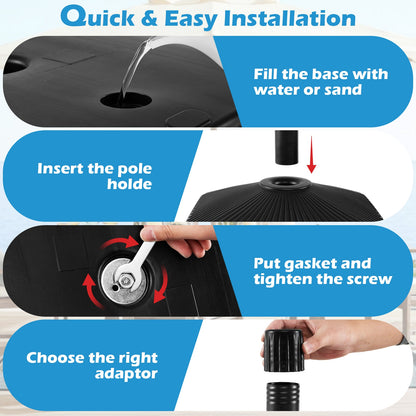 Quick & Easy Installation

Fill the base with water or sand

Insert the pole holde

Put gasket and tighten the screw

Choose the right adaptor