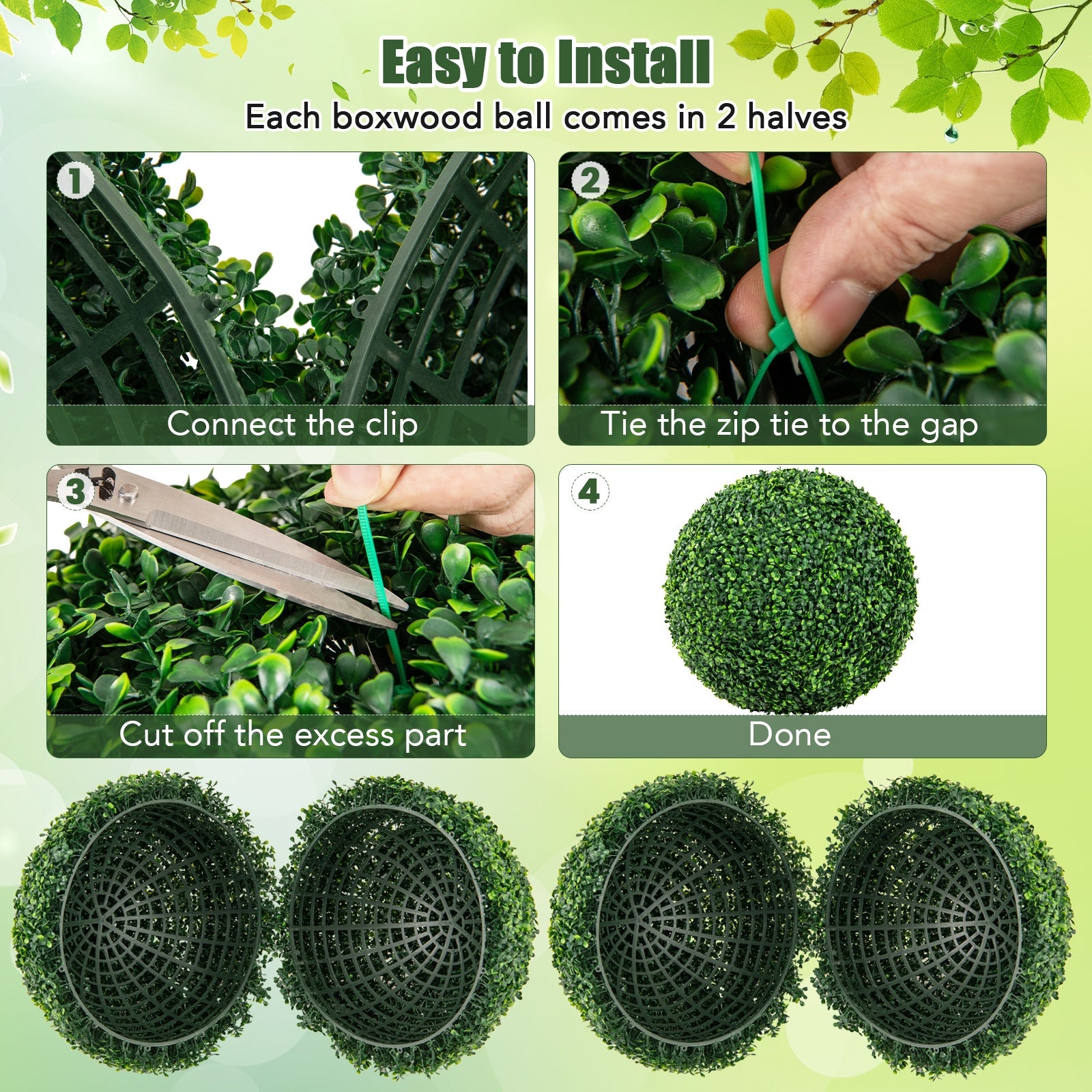 Easy to Install
Each boxwood ball comes in 2 halves

1
Connect the clip

2
Tie the zip tie to the gap

3
Cut off the excess part

4
Done