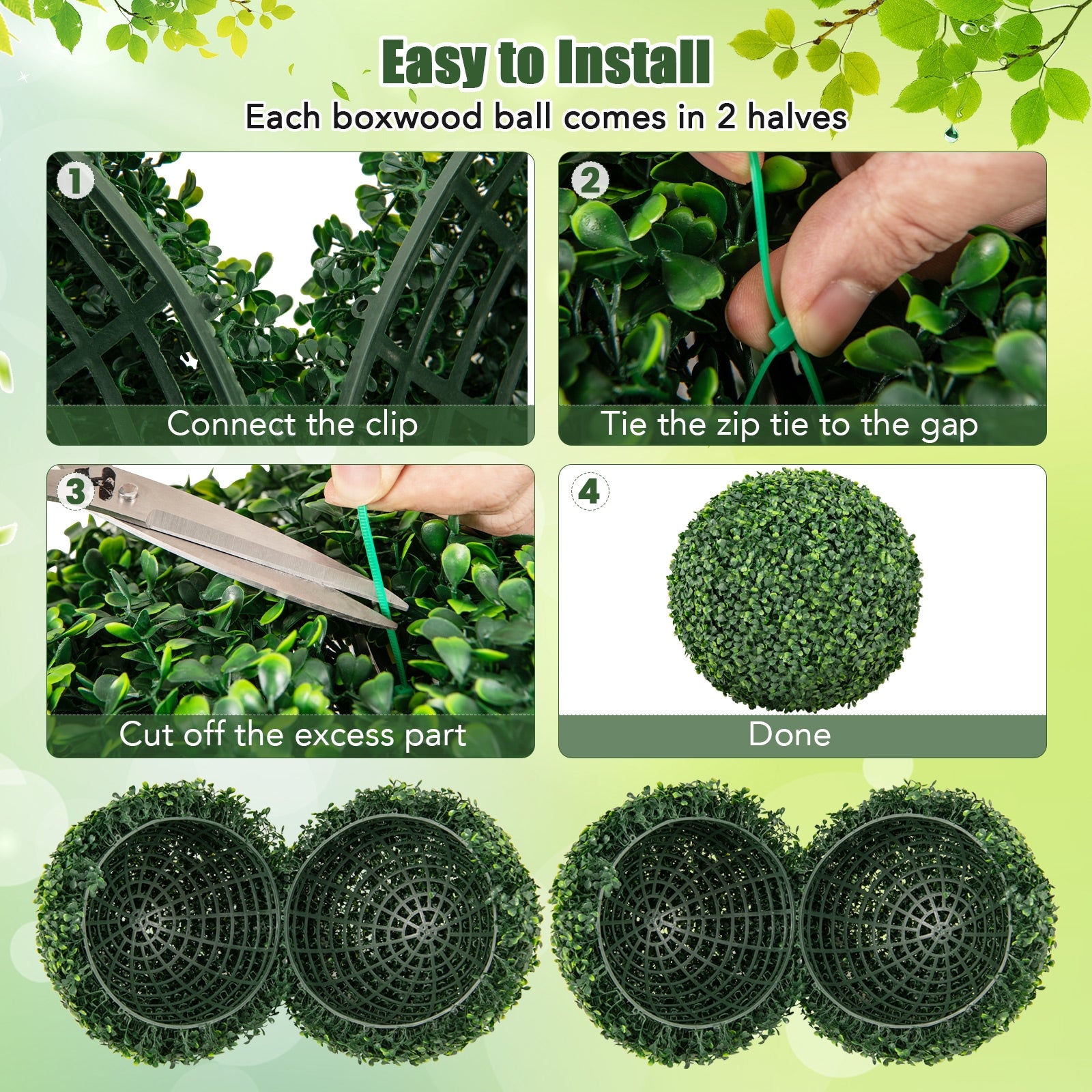 Easy to Install
Each boxwood ball comes in 2 halves

1
Connect the clip

2
Tie the zip tie to the gap

3
Cut off the excess part

4
Done