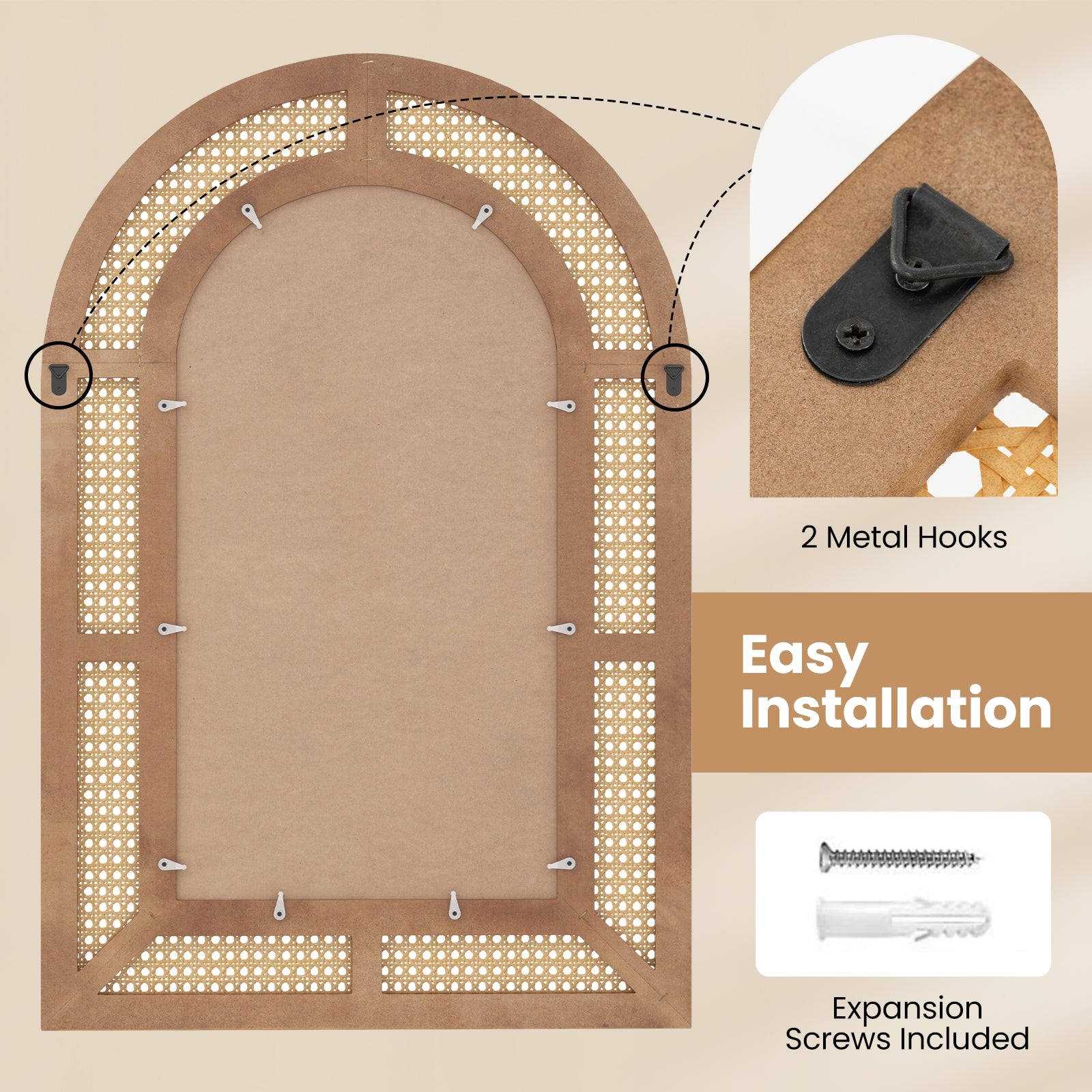 2 Metal Hooks

Easy Installation

Expansion Screws Included