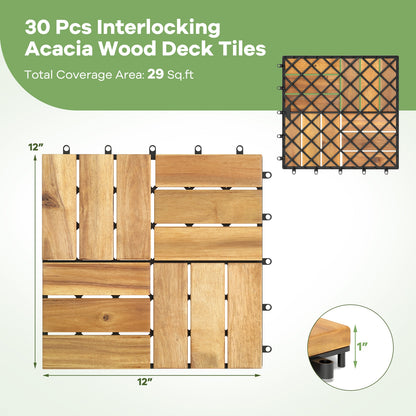 30 Pcs Interlocking Acacia Wood Deck Tiles

Total Coverage Area: 29 Sq.ft

12"

12"

1"