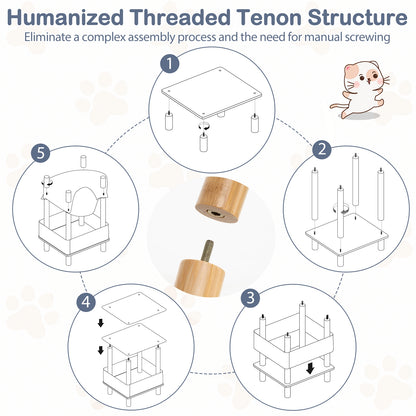 Humanized Threaded Tenon Structure

Eliminate a complex assembly process and the need for manual screwing

1

2

3

4

5