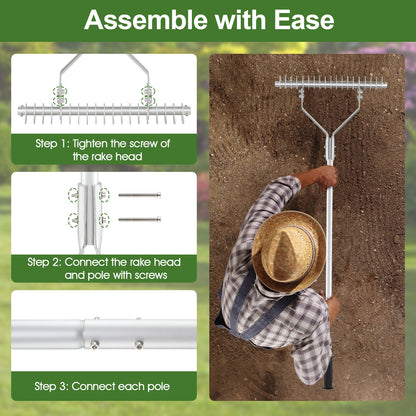 Assemble with Ease

Step 1: Tighten the screw of the rake head

Step 2: Connect the rake head and pole with screws

Step 3: Connect each pole