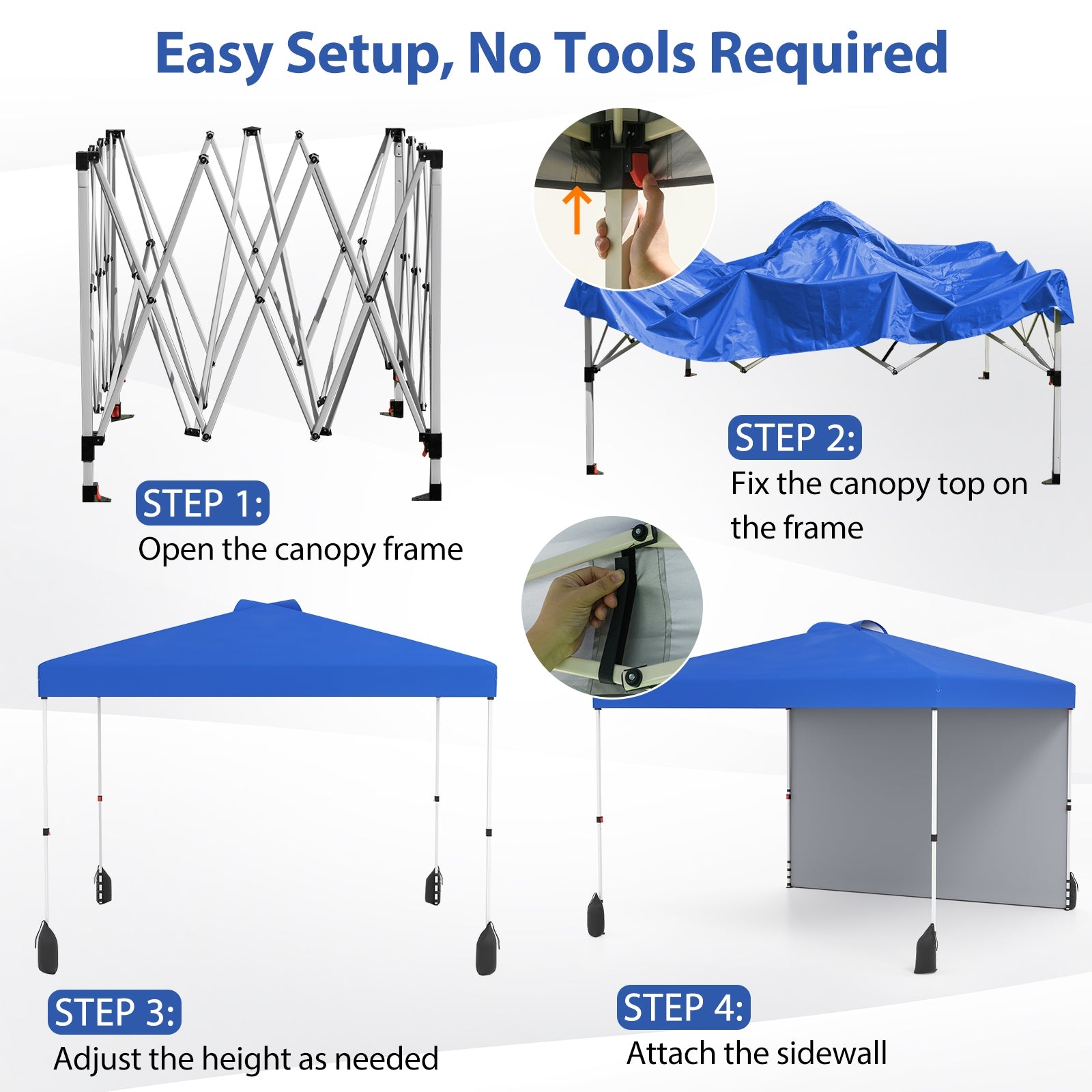 Easy Setup, No Tools Required

STEP 1:
Open the canopy frame

STEP 2:
Fix the canopy top on the frame

STEP 3:
Adjust the height as needed

STEP 4:
Attach the sidewall