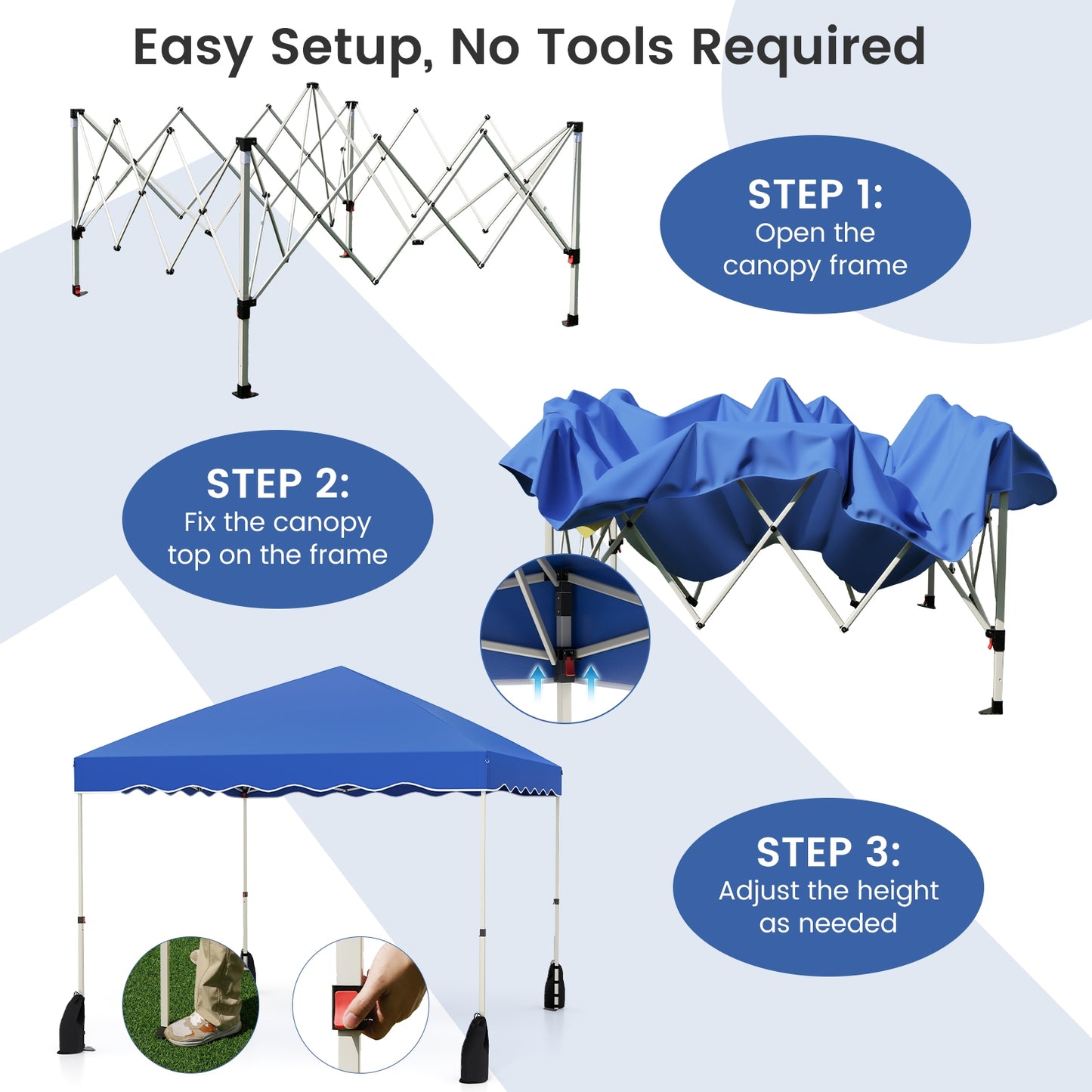 Easy Setup, No Tools Required

STEP 1:
Open the canopy frame

STEP 2:
Fix the canopy top on the frame

STEP 3:
Adjust the height as needed