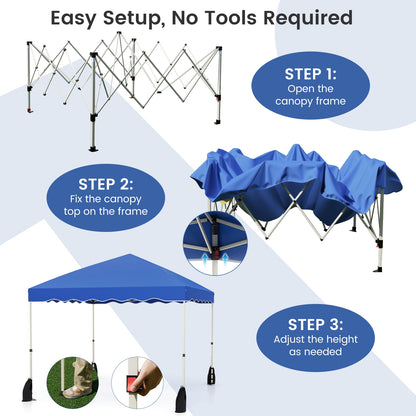 Easy Setup, No Tools Required

STEP 1:
Open the canopy frame

STEP 2:
Fix the canopy top on the frame

STEP 3:
Adjust the height as needed