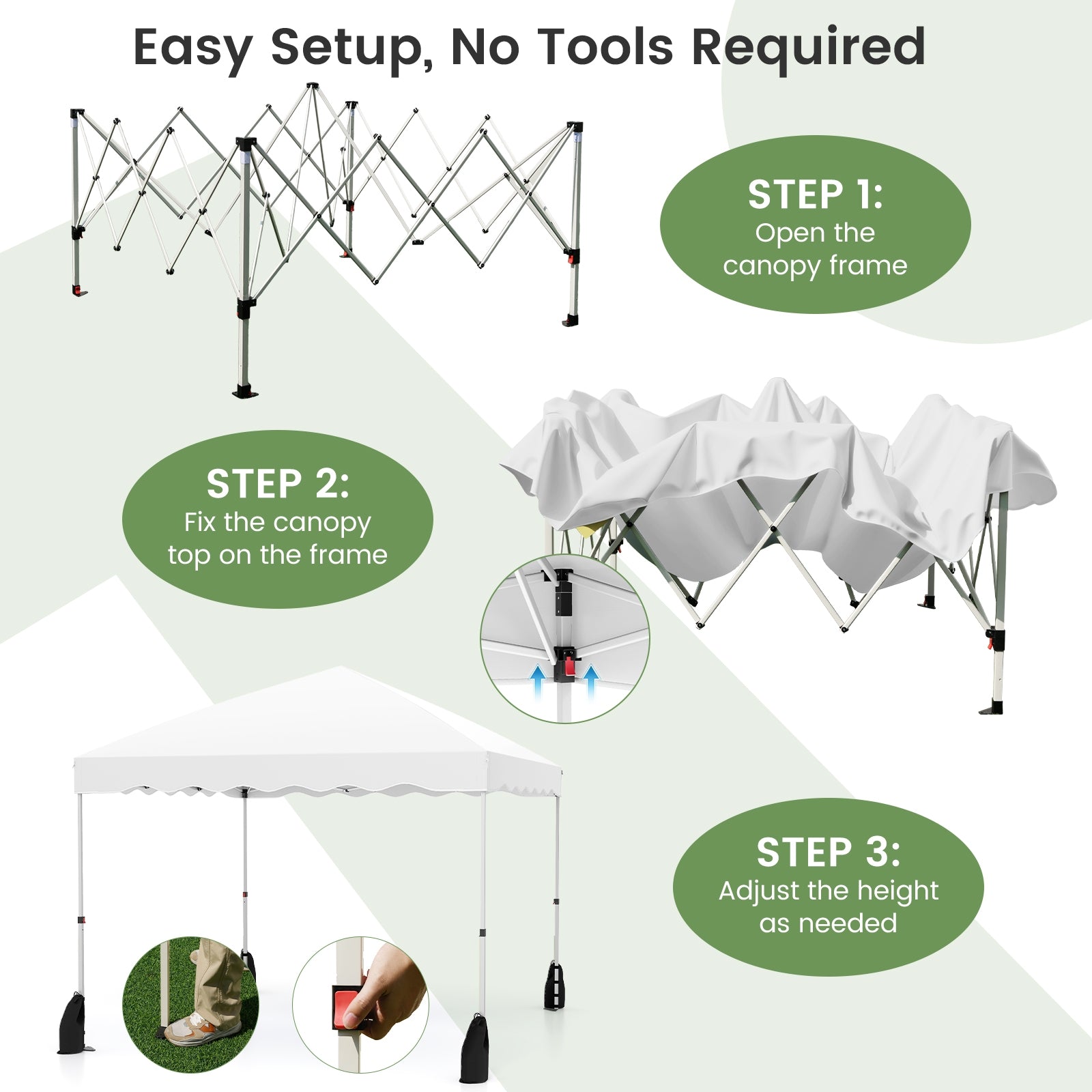 Easy Setup, No Tools Required

STEP 1:
Open the canopy frame

STEP 2:
Fix the canopy top on the frame

STEP 3:
Adjust the height as needed