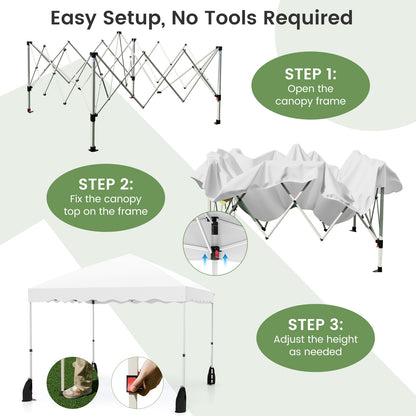 Easy Setup, No Tools Required

STEP 1:
Open the canopy frame

STEP 2:
Fix the canopy top on the frame

STEP 3:
Adjust the height as needed