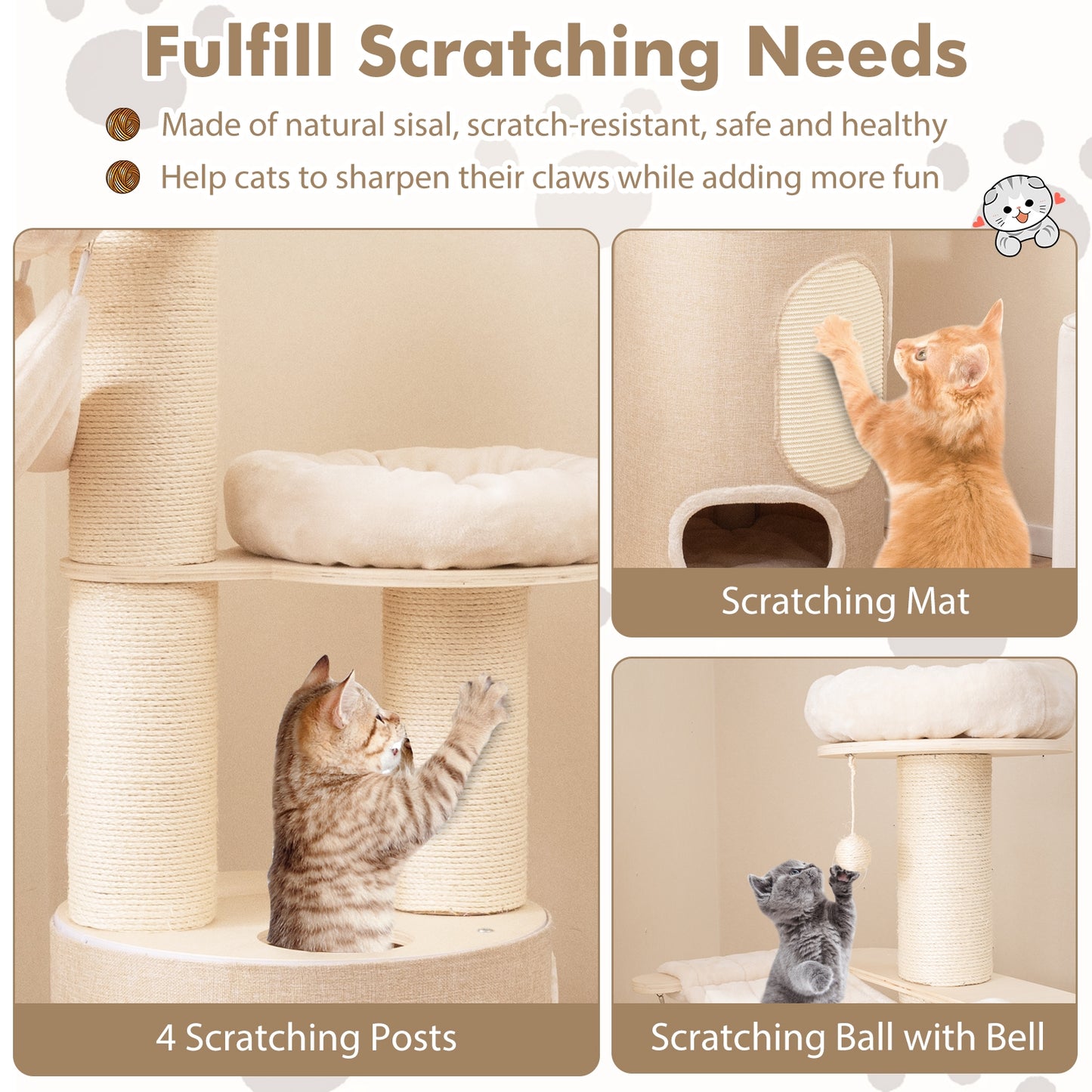 Fulfill Scratching Needs

Made of natural sisal, scratch-resistant, safe and healthy

Help cats to sharpen their claws while adding more fun

4 Scratching Posts

Scratching Mat

Scratching Ball with Bell