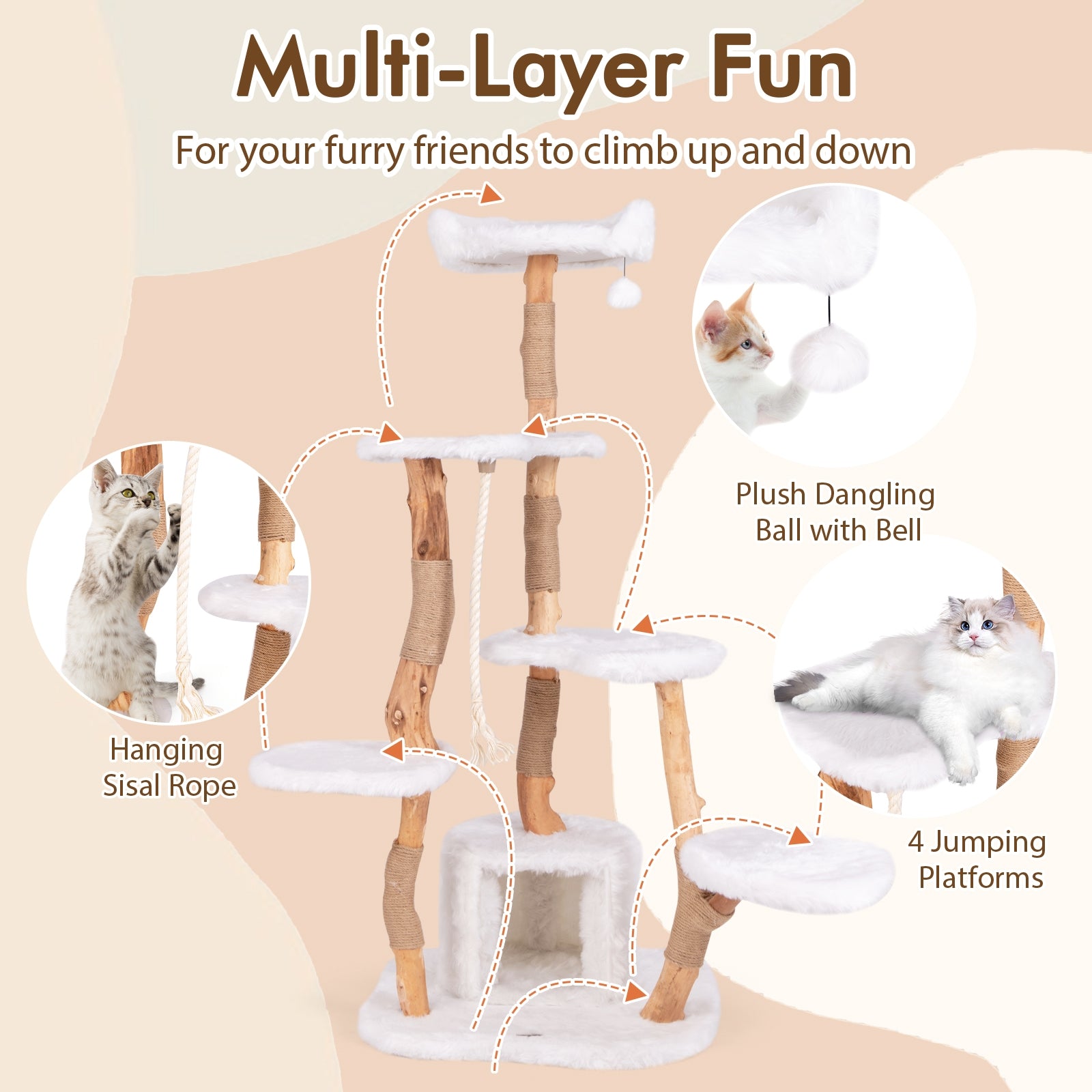 Multi-Layer Fun

For your furry friends to climb up and down

Plush Dangling Ball with Bell

Hanging Sisal Rope

4 Jumping Platforms