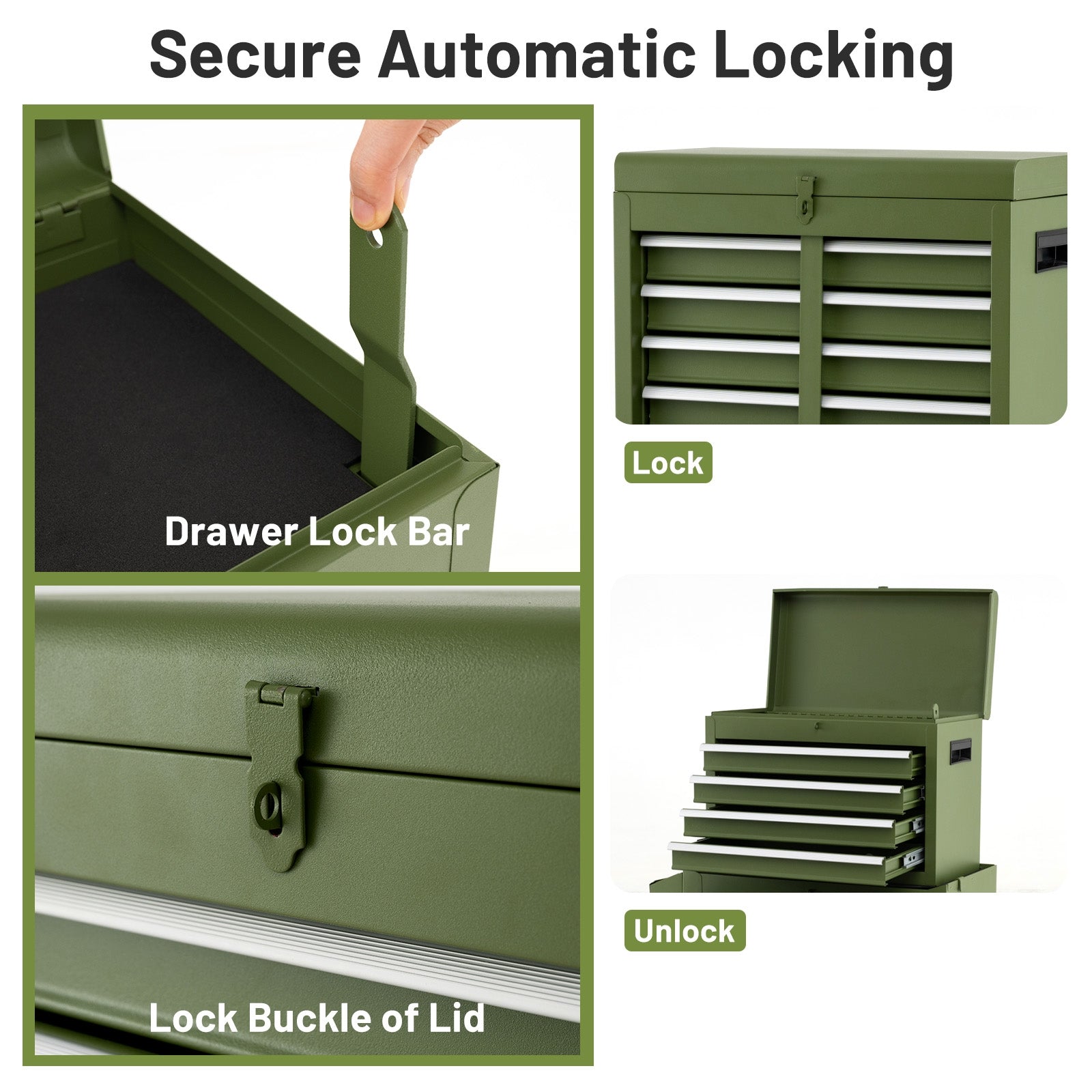 Secure Automatic Locking

Drawer Lock Bar

Lock Buckle of Lid

Lock

Unlock