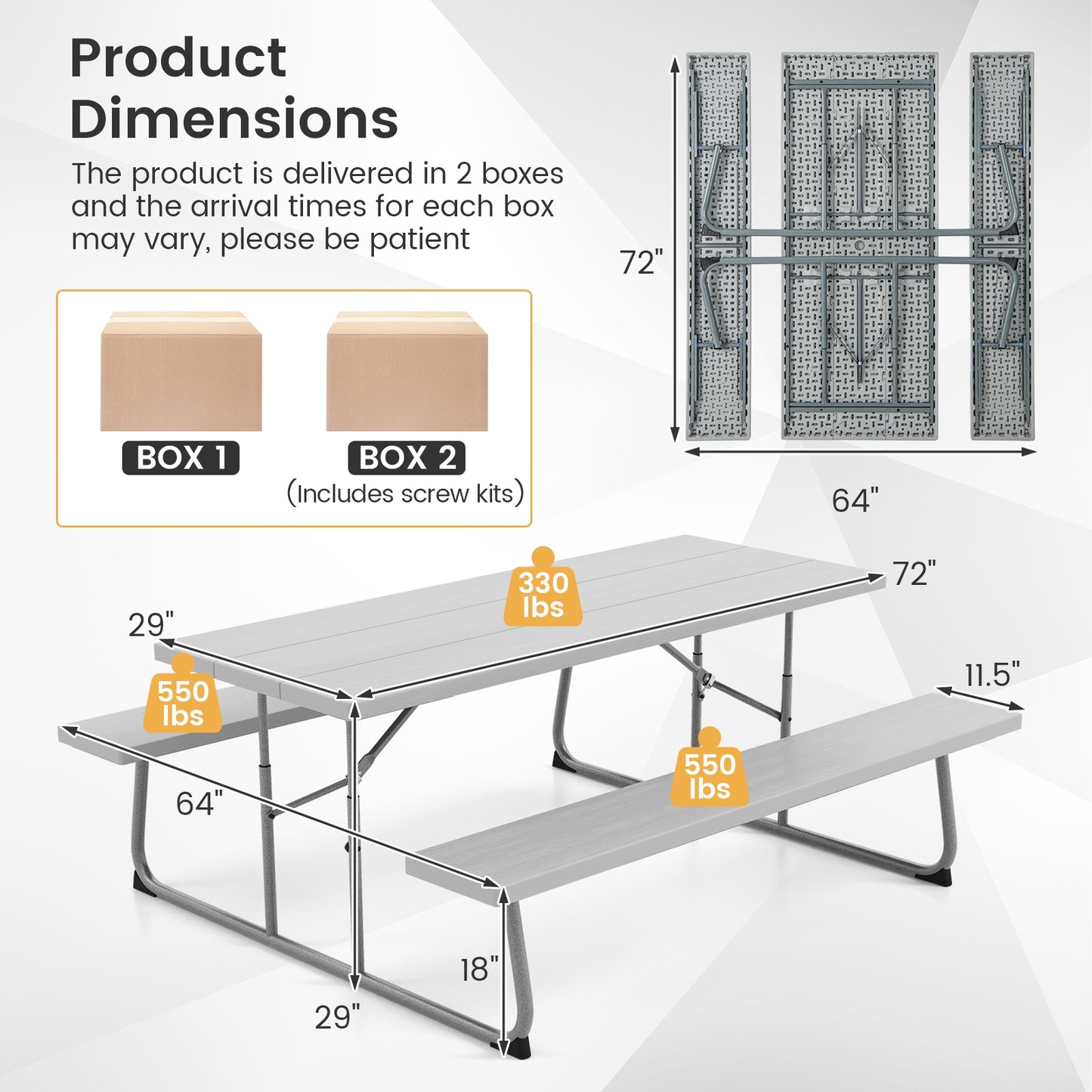 Product Dimensions

The product is delivered in 2 boxes and the arrival times for each box may vary, please be patient

BOX 1

BOX 2
(Includes screw kits)

72"

64"

330 lbs

72"

29"

550 lbs

11.5"

550 lbs

64"

18"

29"