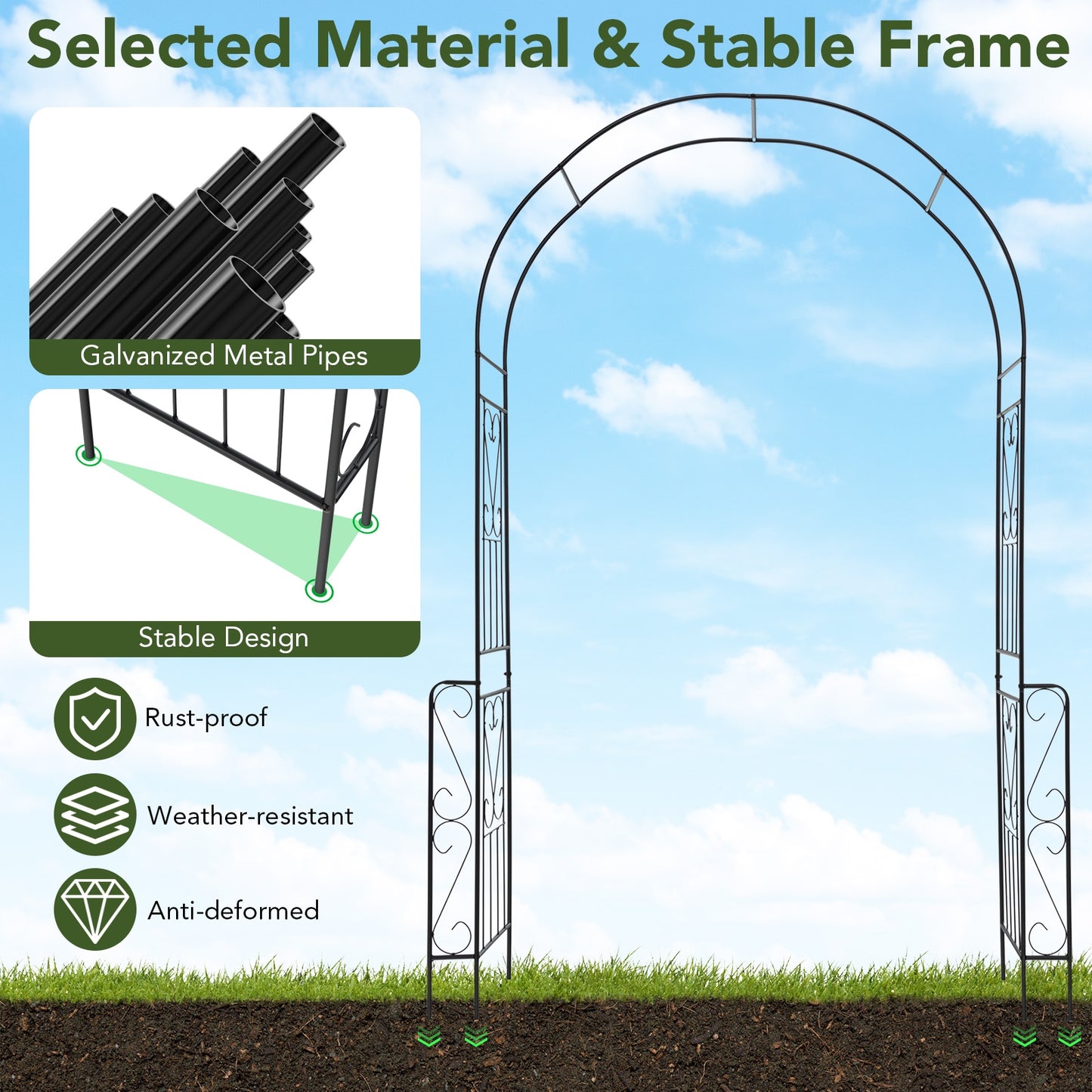 Selected Material & Stable Frame

Galvanized Metal Pipes

Stable Design

Rust-proof

Weather-resistant

Anti-deformed