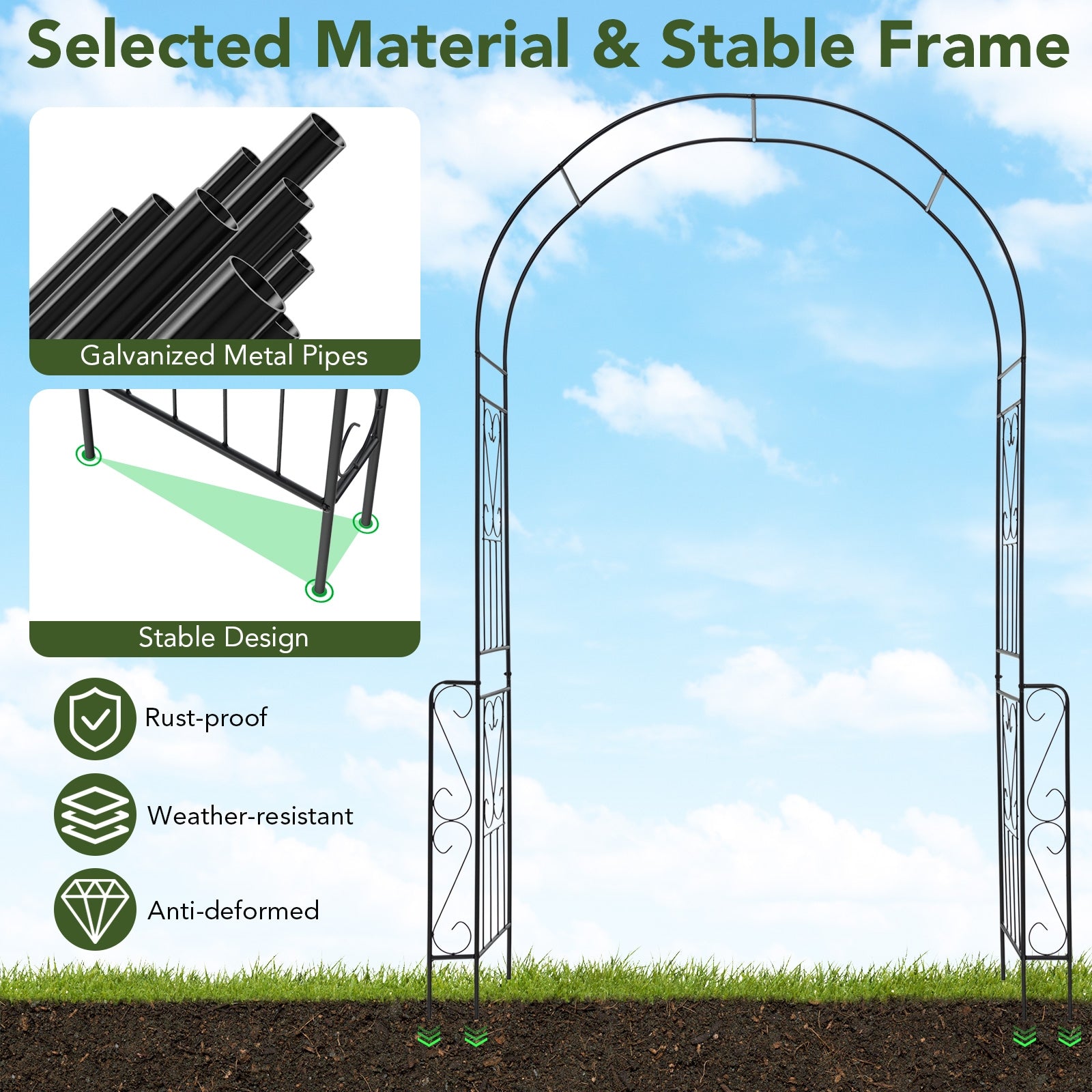 Selected Material & Stable Frame

Galvanized Metal Pipes

Stable Design

Rust-proof

Weather-resistant

Anti-deformed