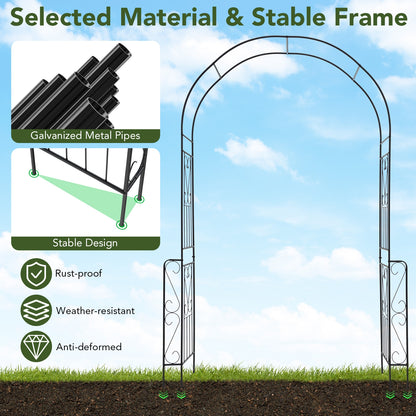 Selected Material & Stable Frame

Galvanized Metal Pipes

Stable Design

Rust-proof

Weather-resistant

Anti-deformed