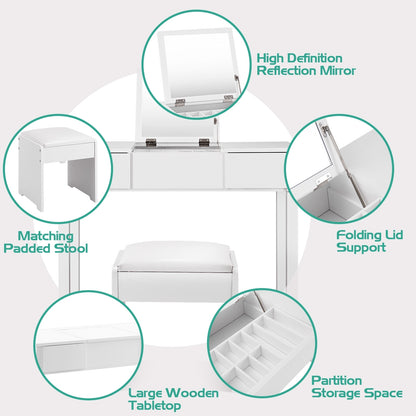 High Definition Reflection Mirror

Matching Padded Stool

Folding Lid Support

Large Wooden Tabletop

Partition Storage Space