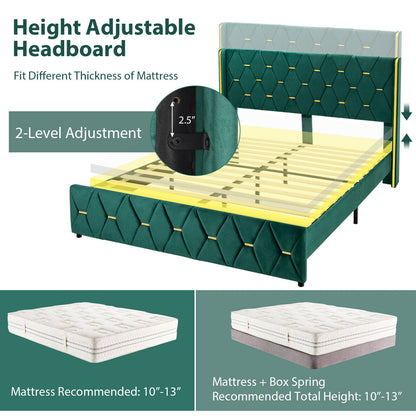 Height Adjustable Headboard

Fit Different Thickness of Mattress

2-Level Adjustment

2.5"

Mattress Recommended: 10"-13"

Mattress + Box Spring
Recommended Total Height: 10"-13"