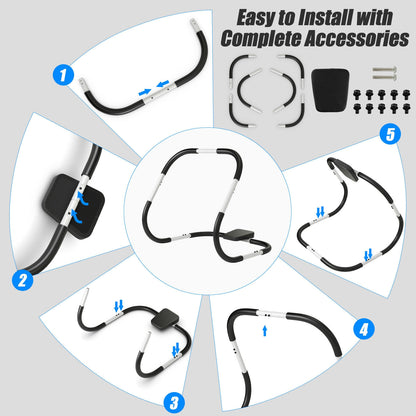 Easy to Install with Complete Accessories

1

2

3

4

5