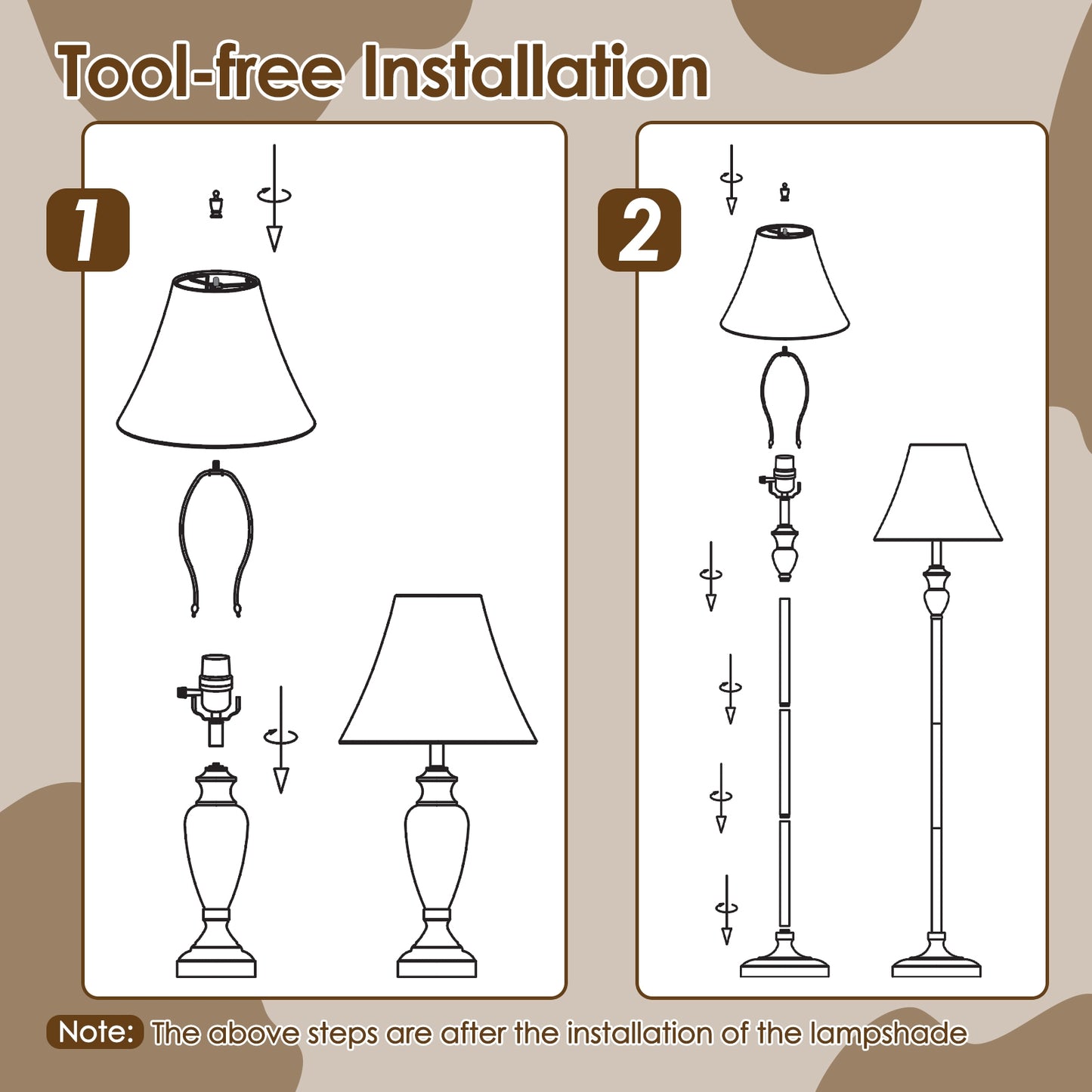 Tool-free Installation

1

2

Note: The above steps are after the installation of the lampshade