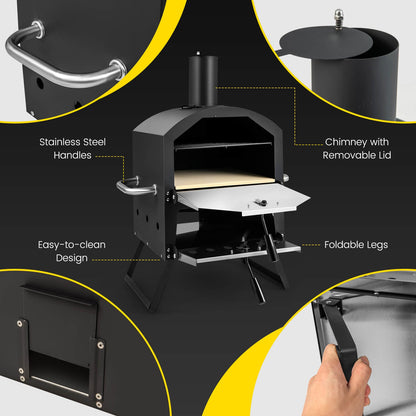 Stainless Steel Handles

Chimney with Removable Lid

Easy-to-clean Design

Foldable Legs