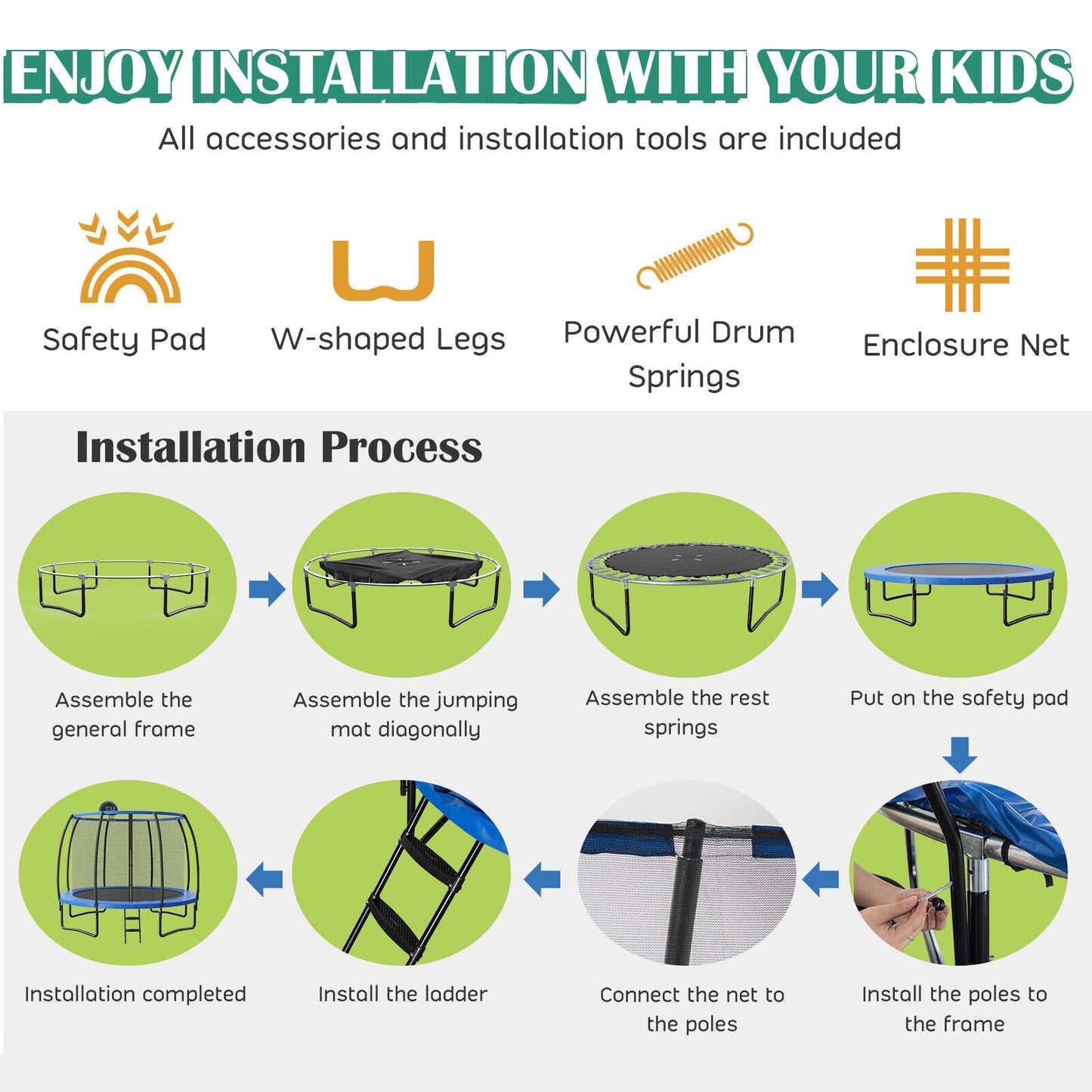 ENJOY INSTALLATION WITH YOUR KIDS

All accessories and installation tools are included

Safety Pad

W-shaped Legs

Powerful Drum Springs

Enclosure Net

Installation Process

Assemble the general frame

Assemble the jumping mat diagonally

Assemble the rest springs

Put on the safety pad

Install the poles to the frame

Connect the net to the poles

Install the ladder

Installation completed